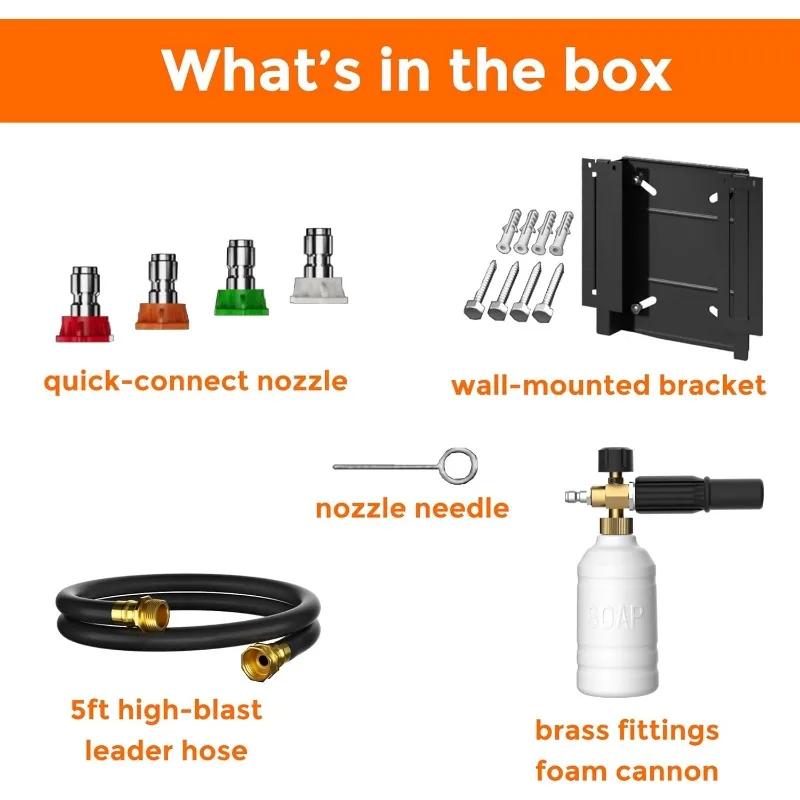 What's in the box

quick-connect nozzle

wall-mounted bracket

nozzle needle

SOAP

5ft high-blast leader hose

brass fittings foam cannon