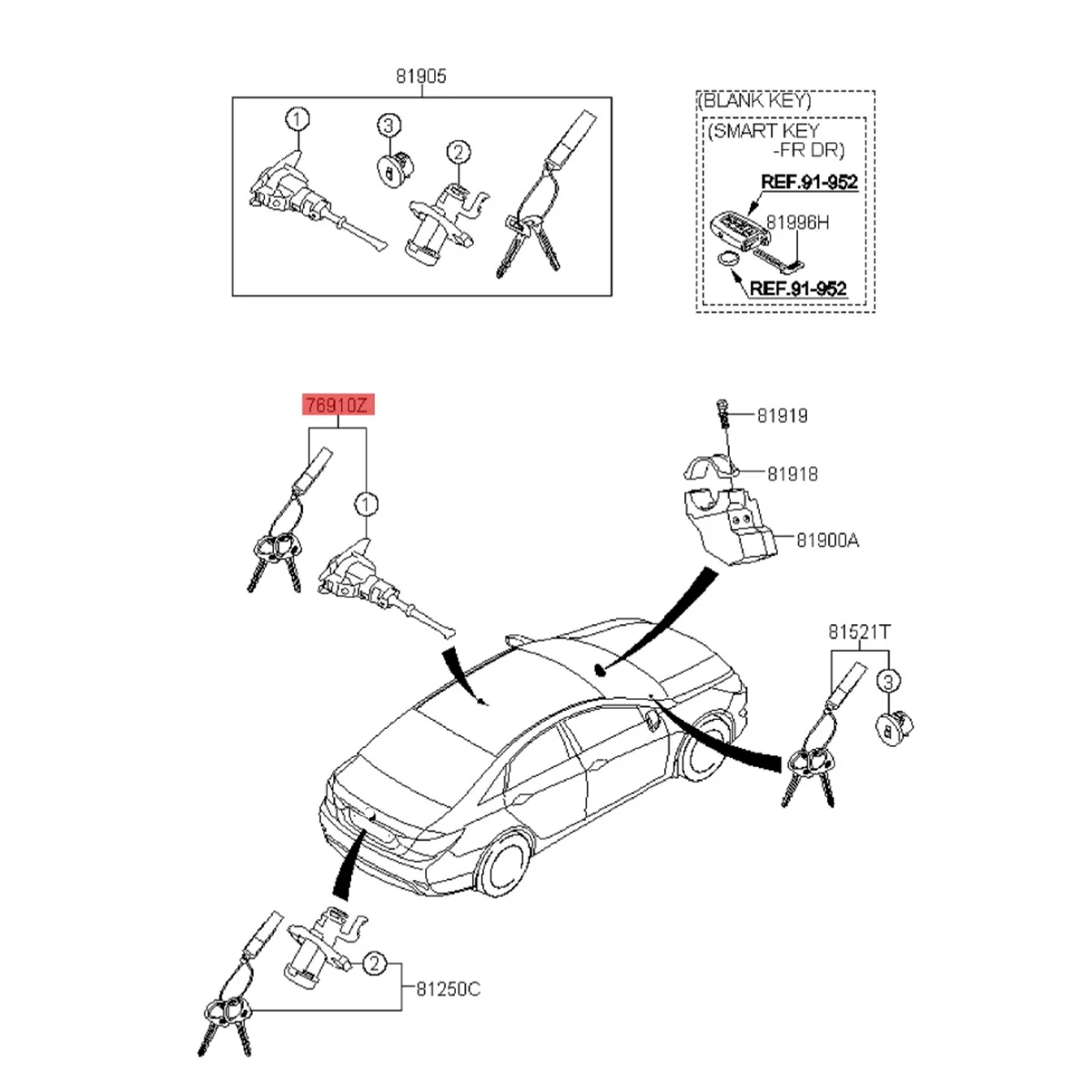 81905

1

3

2

(BLANK KEY)

(SMART KEY -FR DR)

REF.91-952

81996H

REF.91-952

76910Z

1

81919

81918

81900A

81521T

3

2

81250C