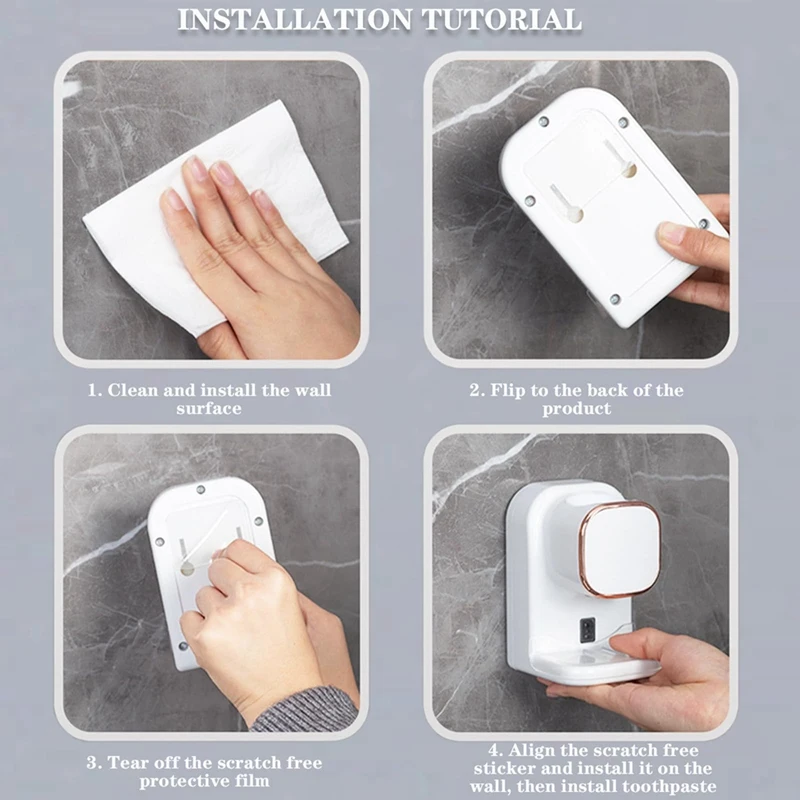 INSTALLATION TUTORIAL

1. Clean and install the wall surface

2. Flip to the back of the product

3. Tear off the scratch free protective film

4. Align the scratch free sticker and install it on the wall, then install toothpaste