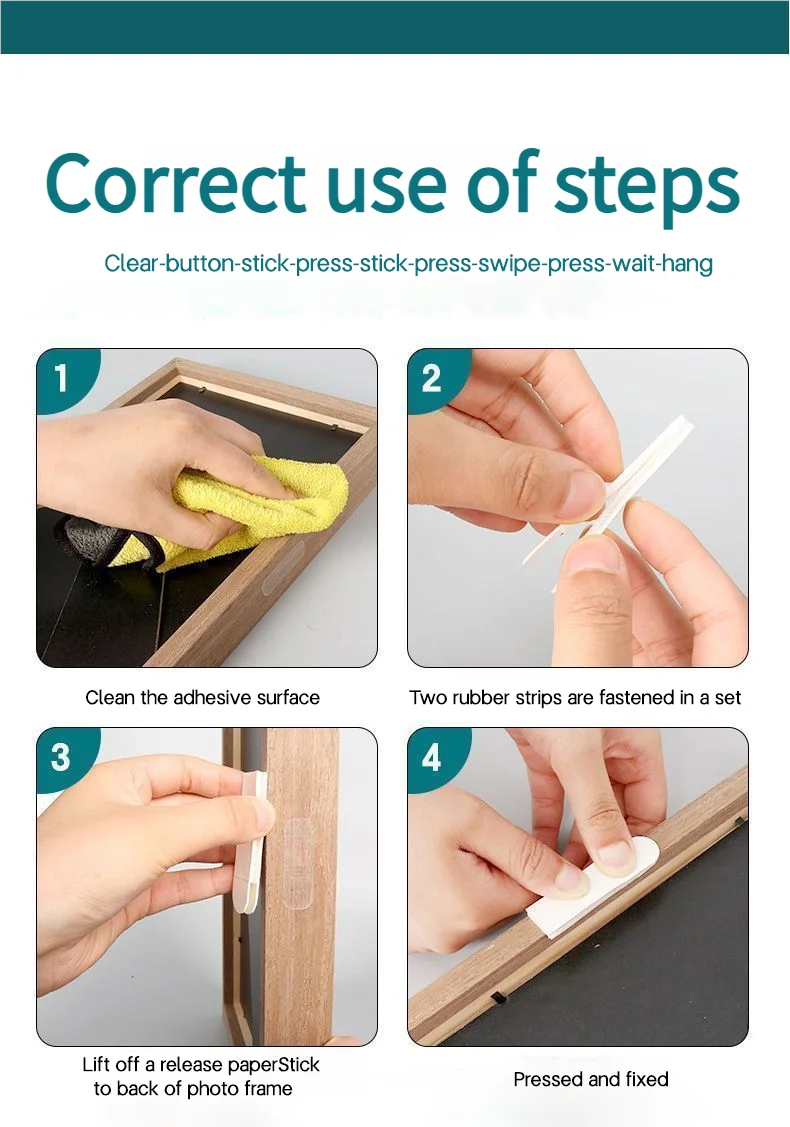 Correct use of steps

Clear-button-stick-press-stick-press-swipe-press-wait-hang

1

Clean the adhesive surface

2

Two rubber strips are fastened in a set

3

Lift off a release paperStick to back of photo frame

4

Pressed and fixed