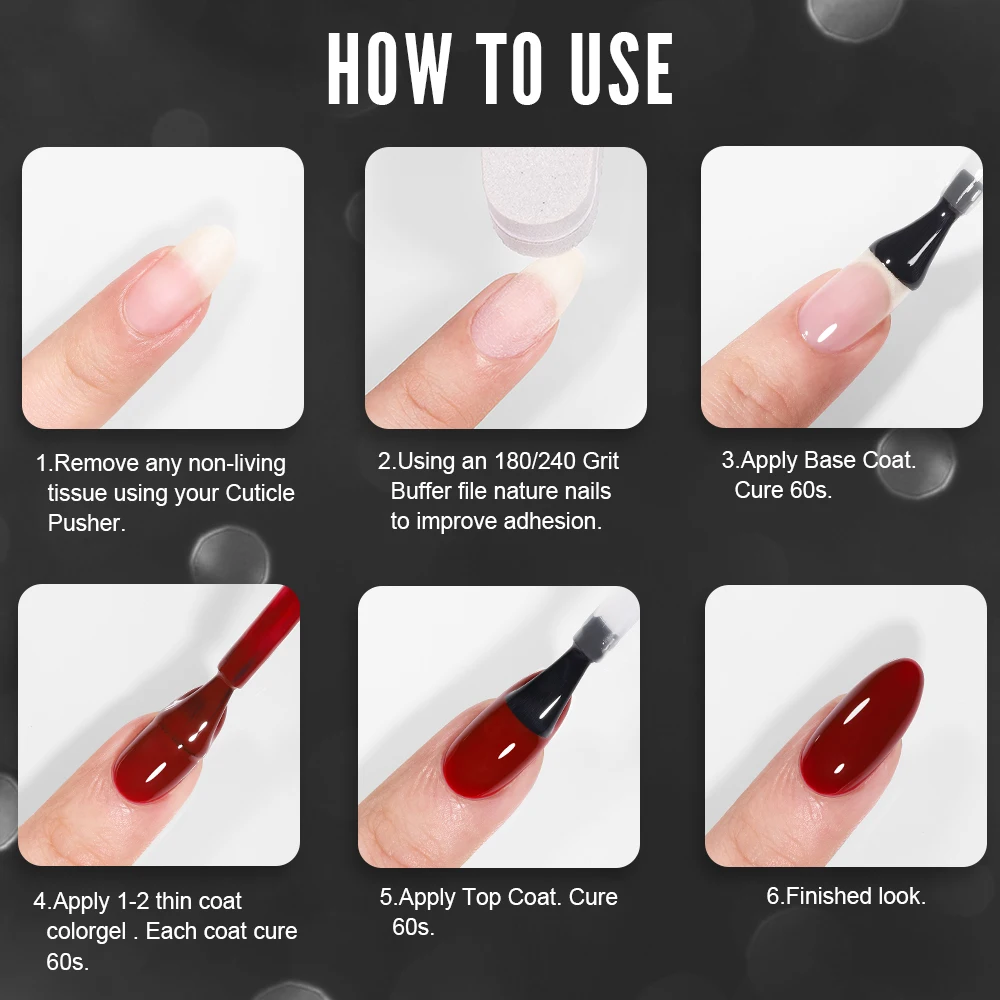 HOW TO USE

1.Remove any non-living tissue using your Cuticle Pusher.

2.Using an 180/240 Grit Buffer file nature nails to improve adhesion.

3.Apply Base Coat. Cure 60s.

4.Apply 1-2 thin coat colorgel . Each coat cure 60s.

5.Apply Top Coat. Cure 60s.

6.Finished look.