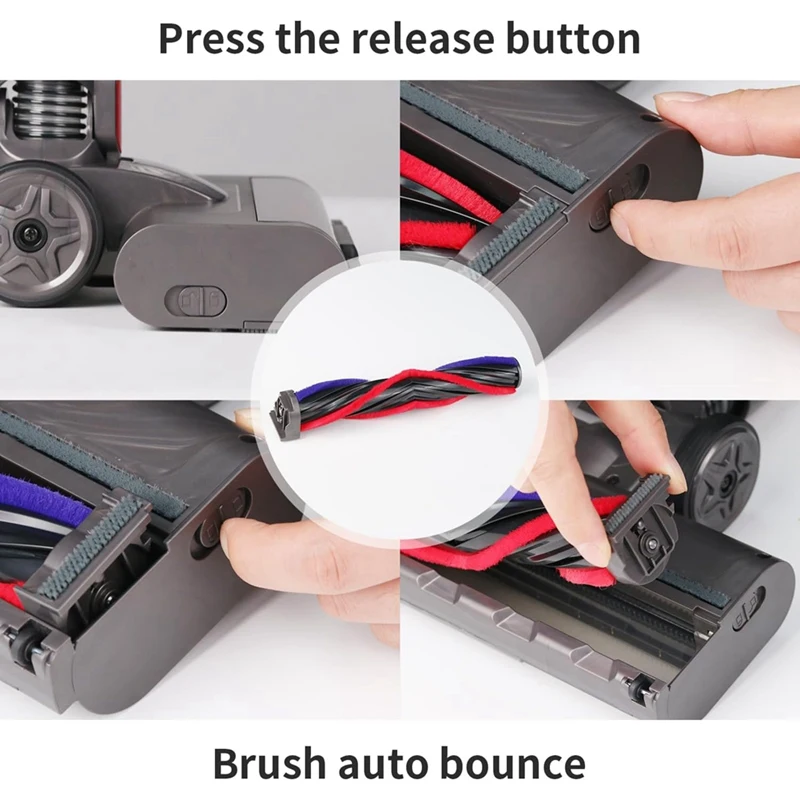 Press the release button

Brush auto bounce