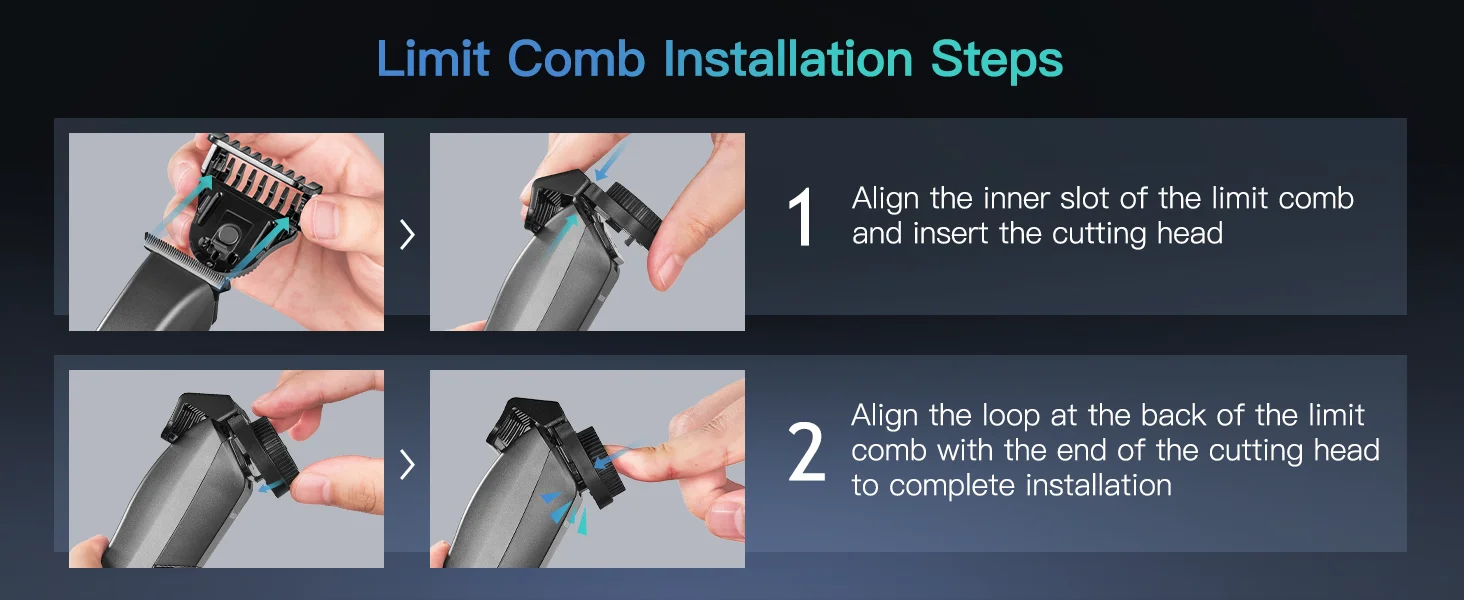 Limit Comb Installation Steps

1 Align the inner slot of the limit comb and insert the cutting head

2 Align the loop at the back of the limit comb with the end of the cutting head to complete installation