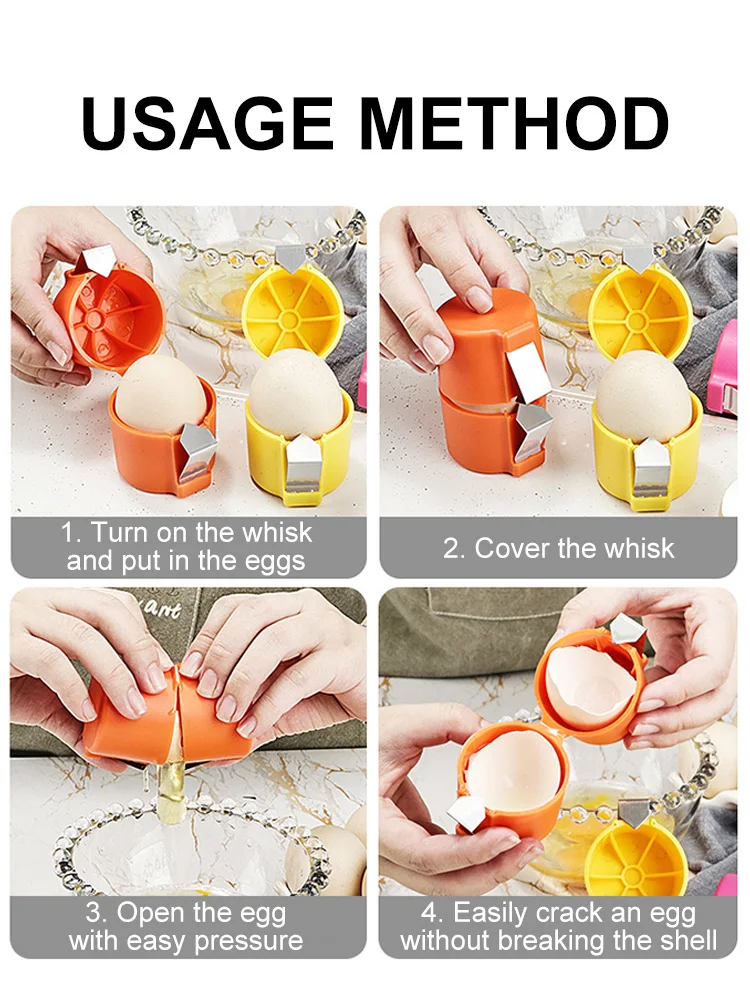 USAGE METHOD

1. Turn on the whisk and put in the eggs

2. Cover the whisk

3. Open the egg with easy pressure

4. Easily crack an egg without breaking the shell