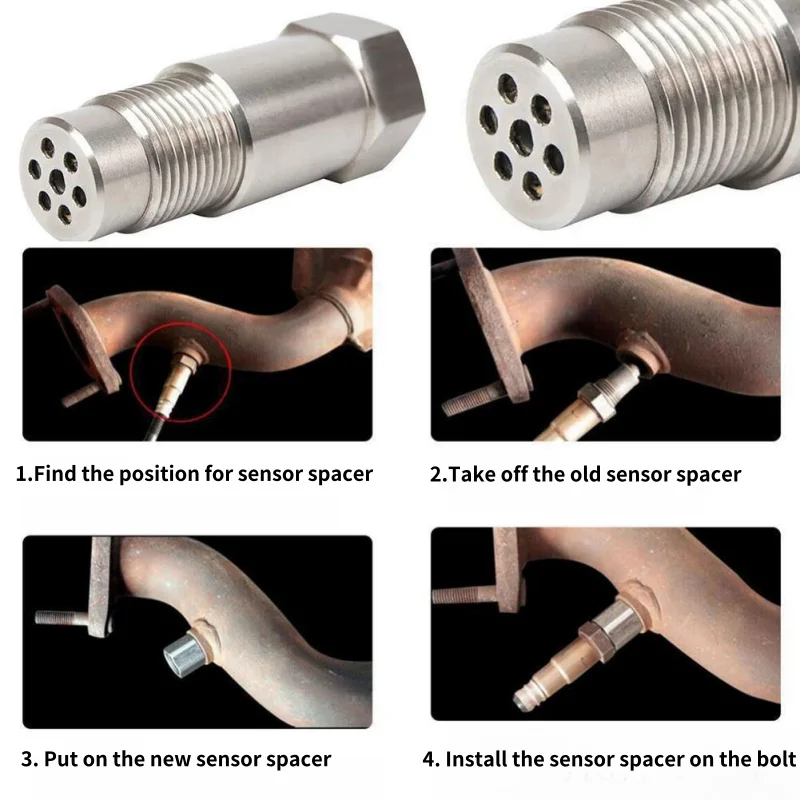 1.Find the position for sensor spacer

2.Take off the old sensor spacer

3. Put on the new sensor spacer

4. Install the sensor spacer on the bolt