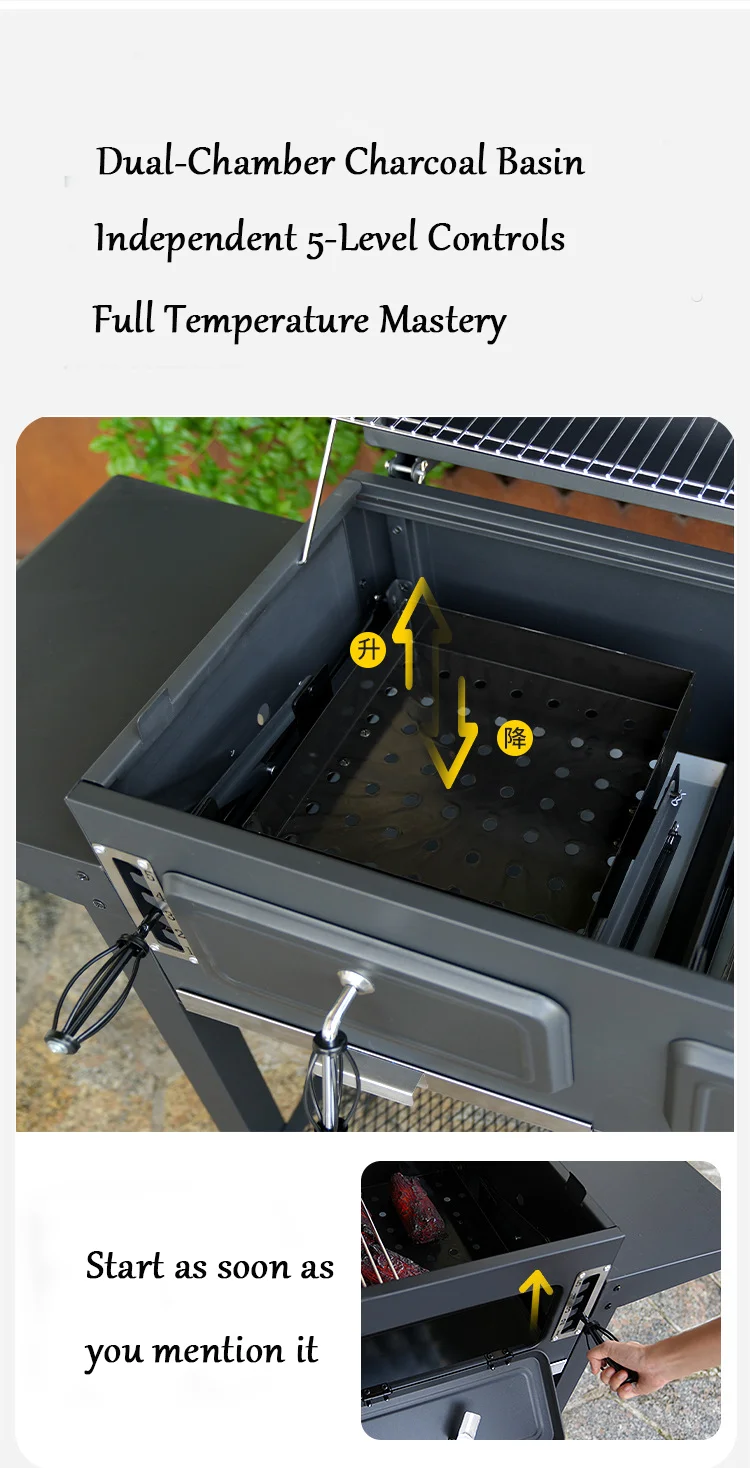 Dual-Chamber Charcoal Basin

Independent 5-Level Controls

Full Temperature Mastery

升

降

Start as soon as you mention it