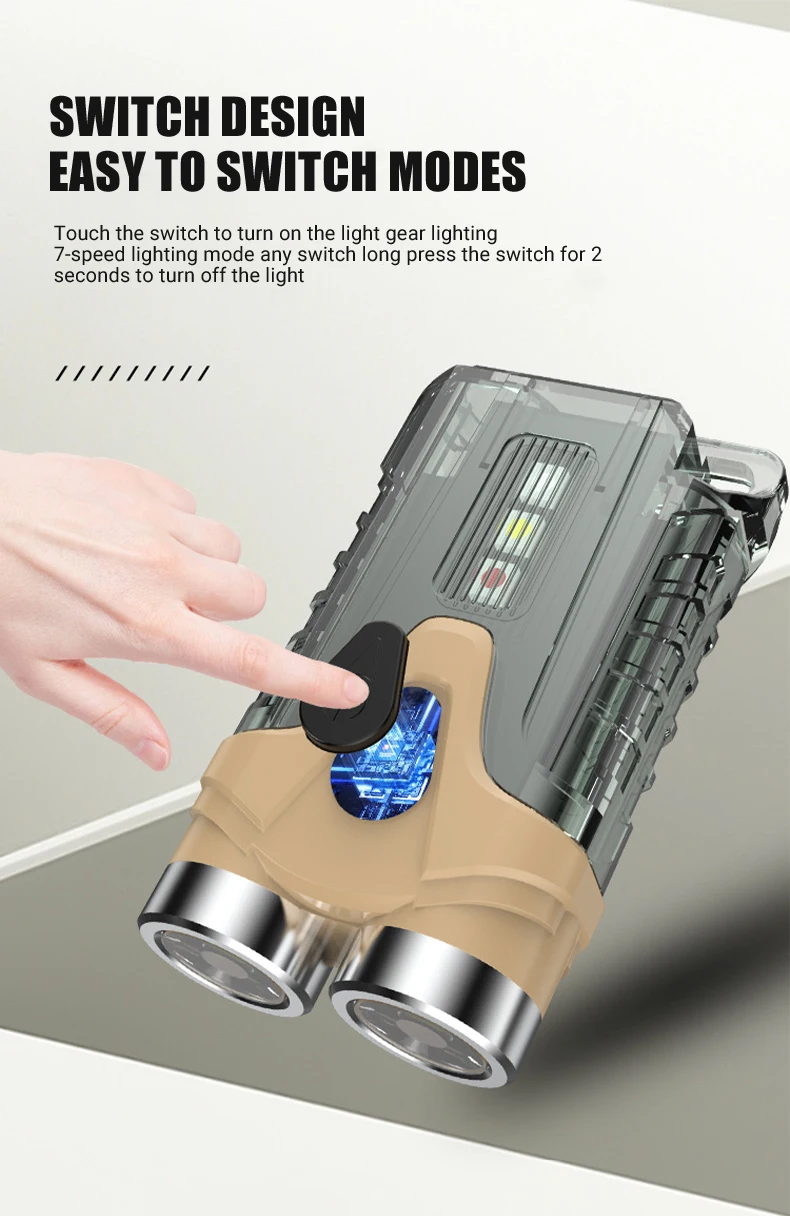 SWITCH DESIGN
EASY TO SWITCH MODES

Touch the switch to turn on the light gear lighting 7-speed lighting mode any switch long press the switch for 2 seconds to turn off the light

/////////