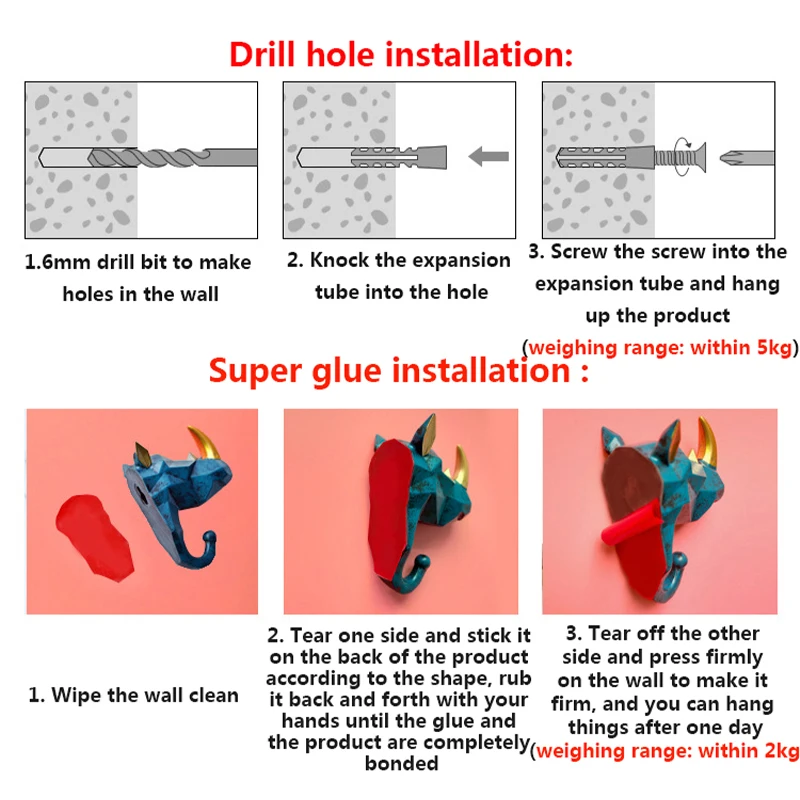 Drill hole installation:

1.6mm drill bit to make holes in the wall

2. Knock the expansion tube into the hole

3. Screw the screw into the expansion tube and hang up the product
(weighing range: within 5kg)

Super glue installation :

1. Wipe the wall clean

2. Tear one side and stick it on the back of the product according to the shape, rub it back and forth with your hands until the glue and the product are completely bonded

3. Tear off the other side and press firmly on the wall to make it firm, and you can hang things after one day
(weighing range: within 2kg