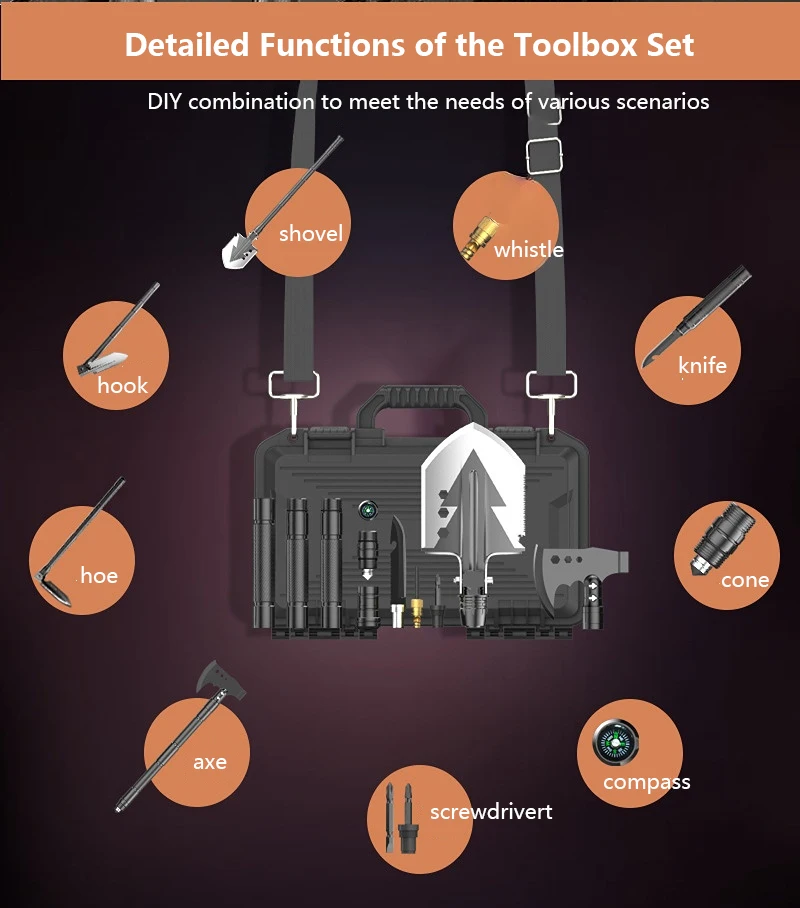 Detailed Functions of the Toolbox Set

DIY combination to meet the needs of various scenarios

shovel

whistle

hook

knife

hoe

cone

axe

compass

screwdrivert