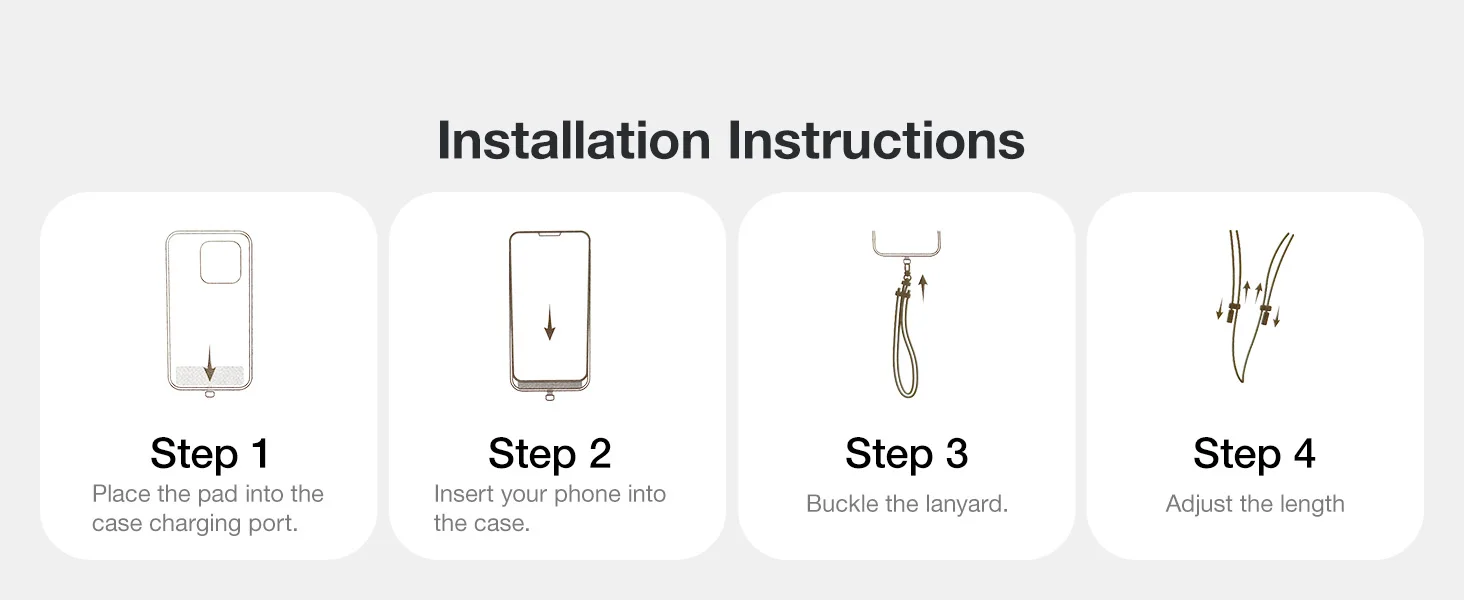 Installation Instructions

Step 1
Place the pad into the case charging port.

Step 2
Insert your phone into the case.

Step 3
Buckle the lanyard.

Step 4
Adjust the length