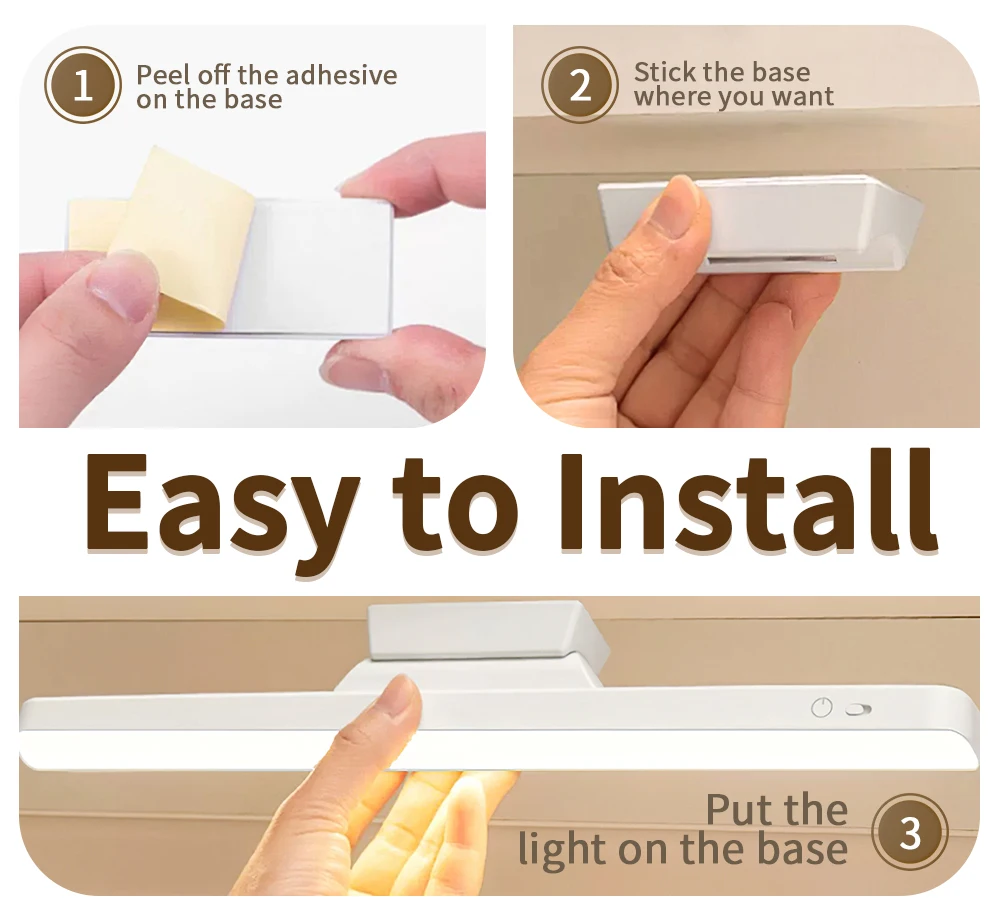 1 Peel off the adhesive on the base

2 Stick the base where you want

Easy to Install

Put the light on the base 3