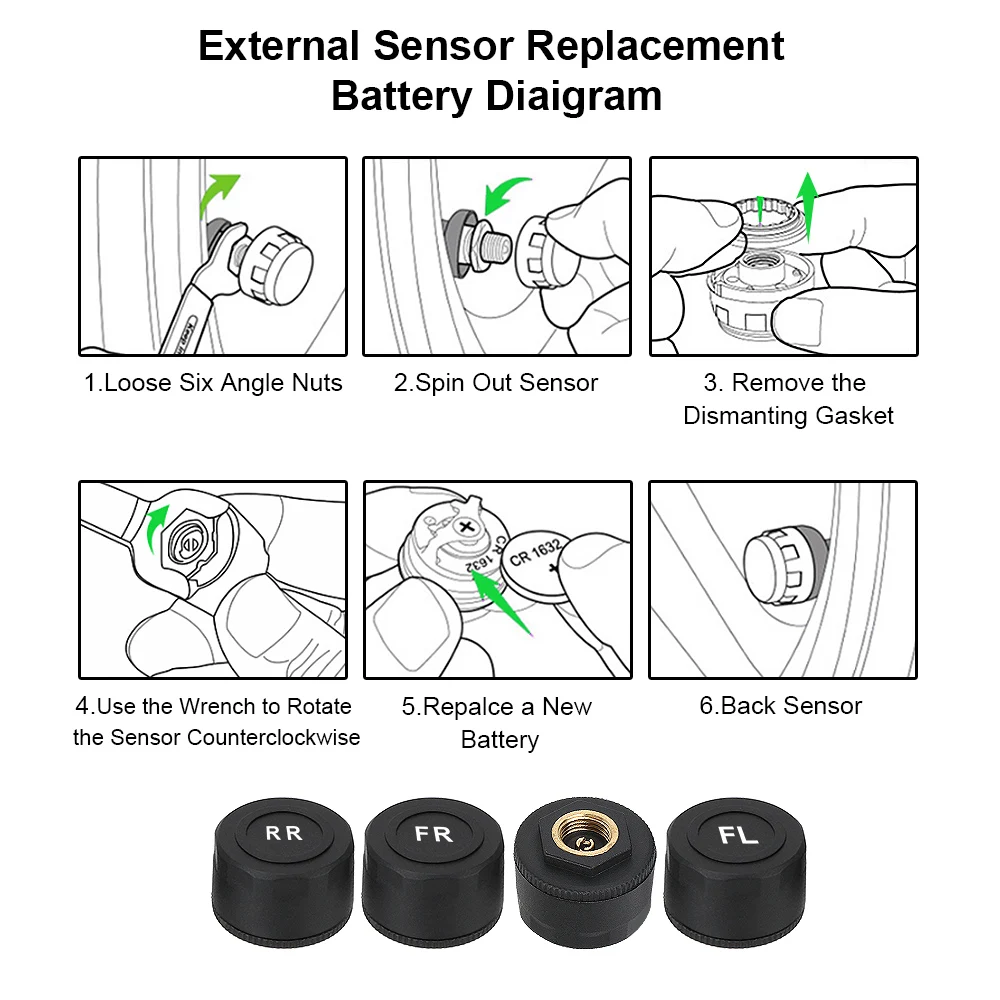 External Sensor Replacement Battery Diaigram

1.Loose Six Angle Nuts

2.Spin Out Sensor

3. Remove the Dismanting Gasket

4.Use the Wrench to Rotate the Sensor Counterclockwise

CR 1632

CR 1632

5.Repalce a New Battery

6.Back Sensor

RR

FR

FL