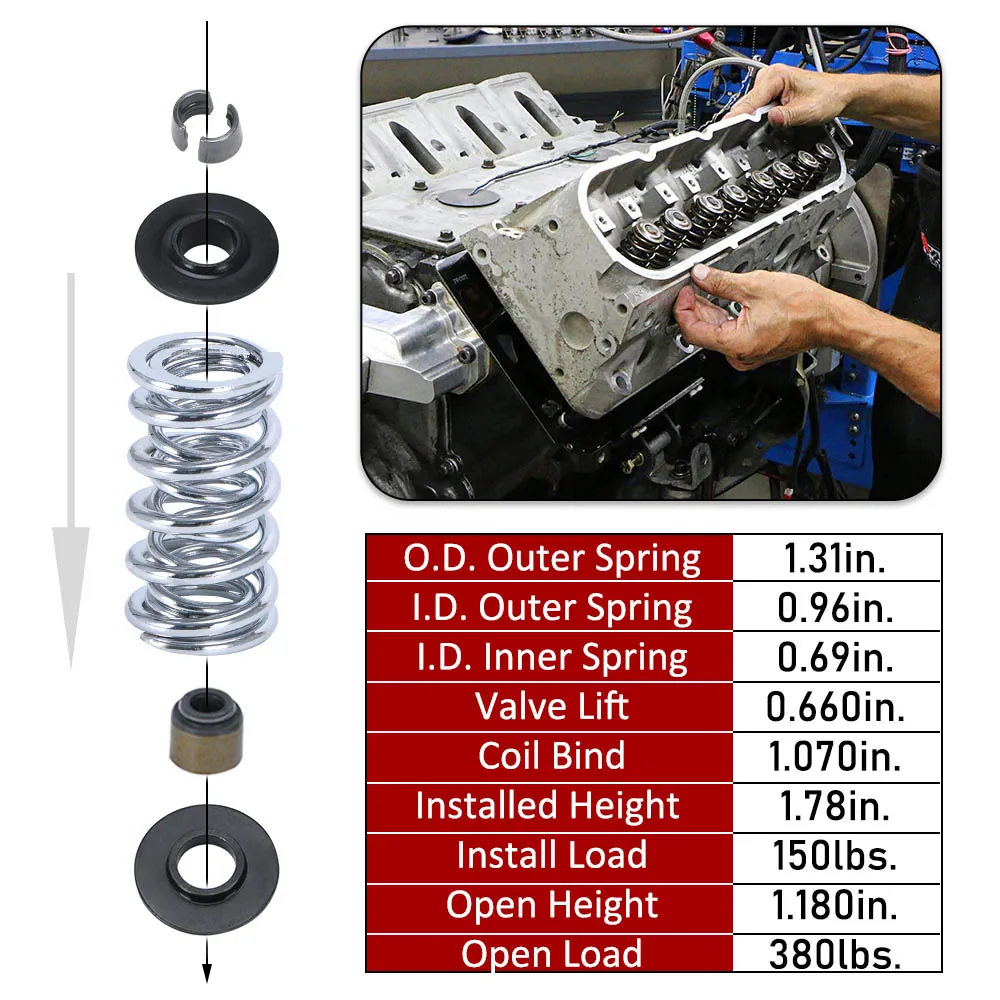 | O.D. Outer Spring | 1.31in. |
|---|---|
| I.D. Outer Spring | 0.96in. |
| I.D. Inner Spring | 0.69in. |
| Valve Lift | 0.660in. |
| Coil Bind | 1.070in. |
| Installed Height | 1.78in. |
| Install Load | 150lbs. |
| Open Height | 1.180in. |
| Open Load | 380lbs. |