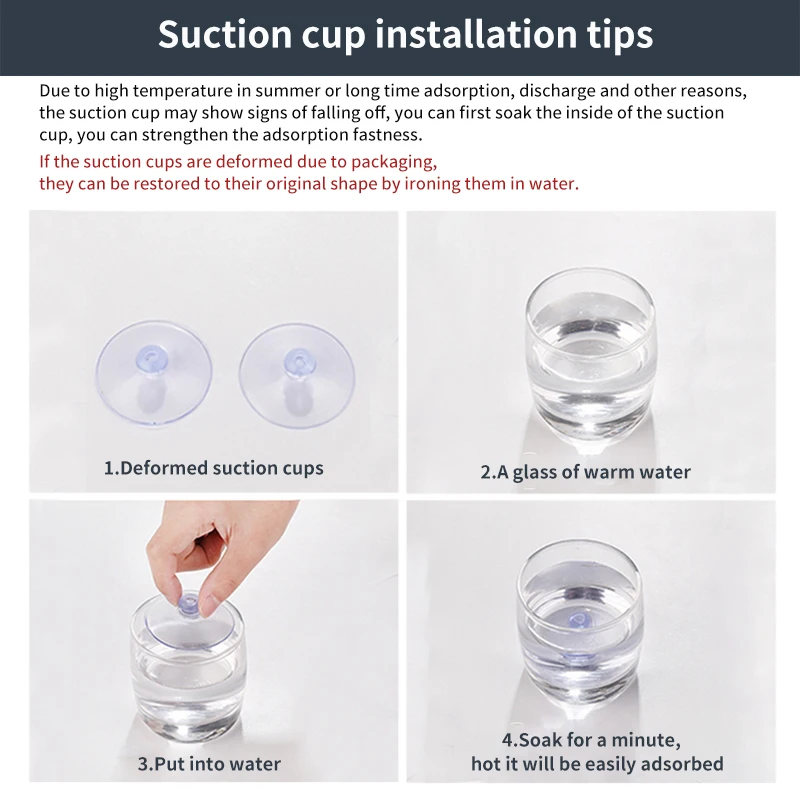 Suction cup installation tips

Due to high temperature in summer or long time adsorption, discharge and other reasons, the suction cup may show signs of falling off, you can first soak the inside of the suction cup, you can strengthen the adsorption fastness.

If the suction cups are deformed due to packaging, they can be restored to their original shape by ironing them in water.

1.Deformed suction cups

2.A glass of warm water

3.Put into water

4.Soak for a minute, hot it will be easily adsorbed