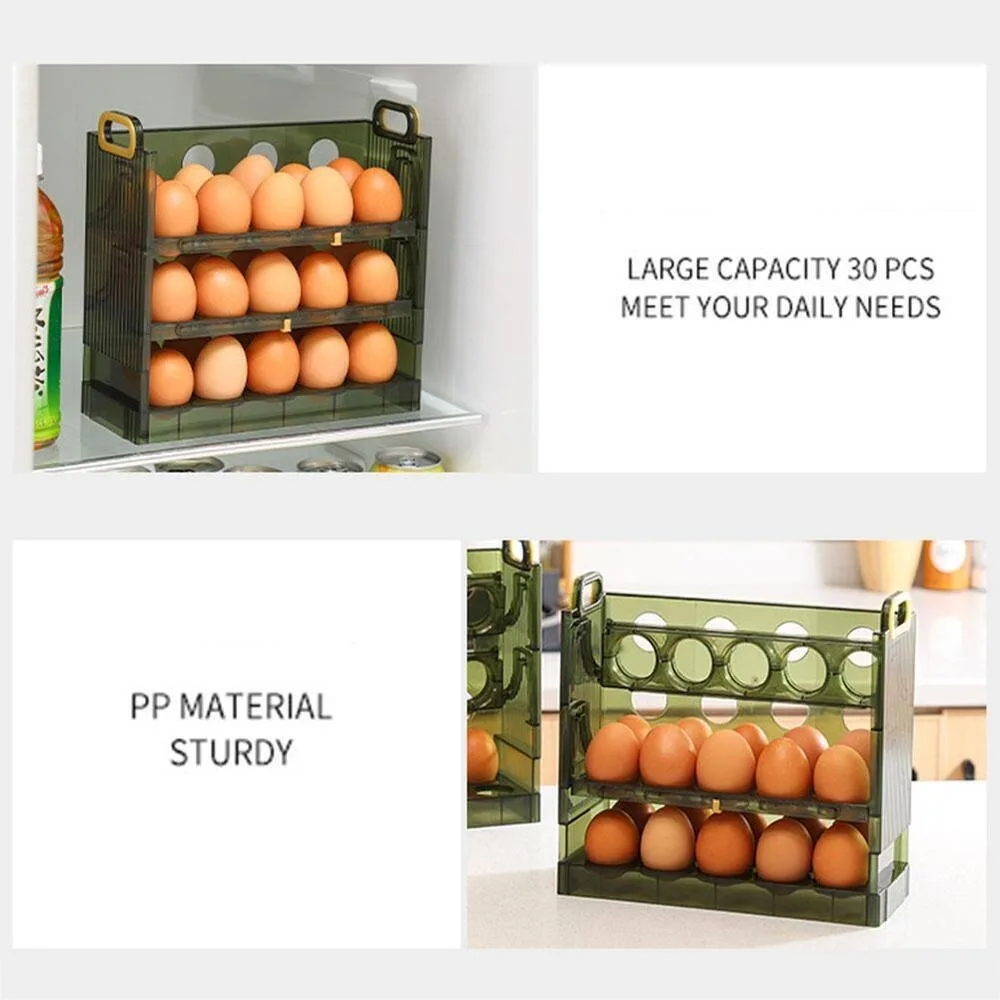 LARGE CAPACITY 30 PCS
MEET YOUR DAILY NEEDS

PP MATERIAL
STURDY