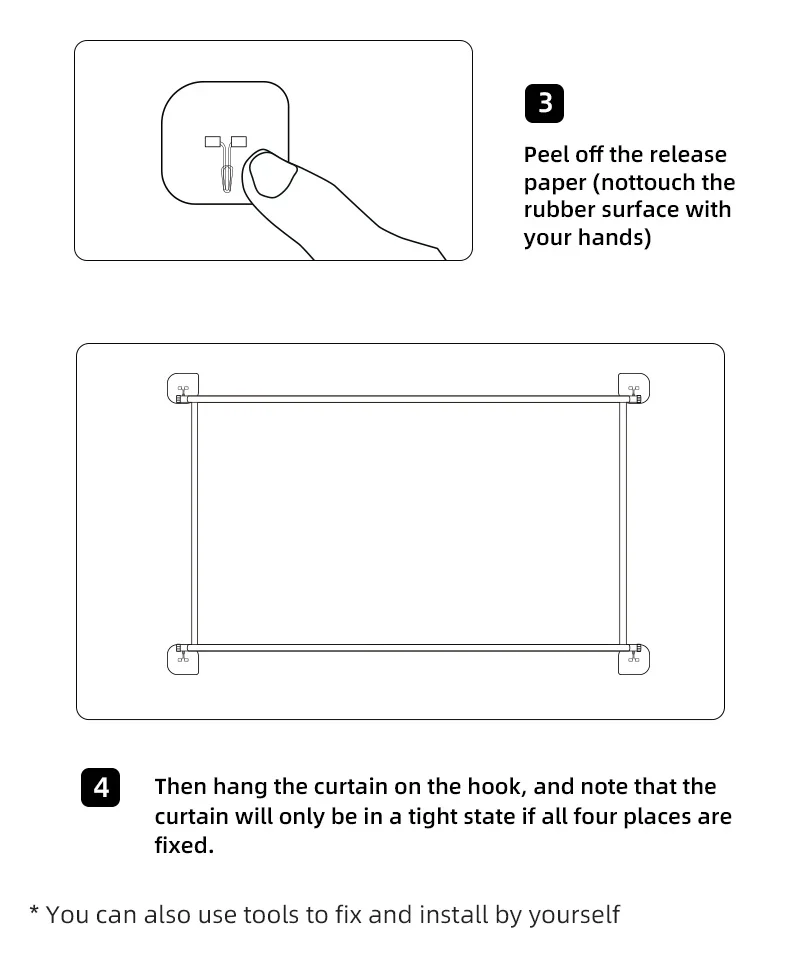 3

Peel off the release paper (nottouch the rubber surface with your hands)

4

Then hang the curtain on the hook, and note that the curtain will only be in a tight state if all four places are fixed.

* You can also use tools to fix and install by yourself