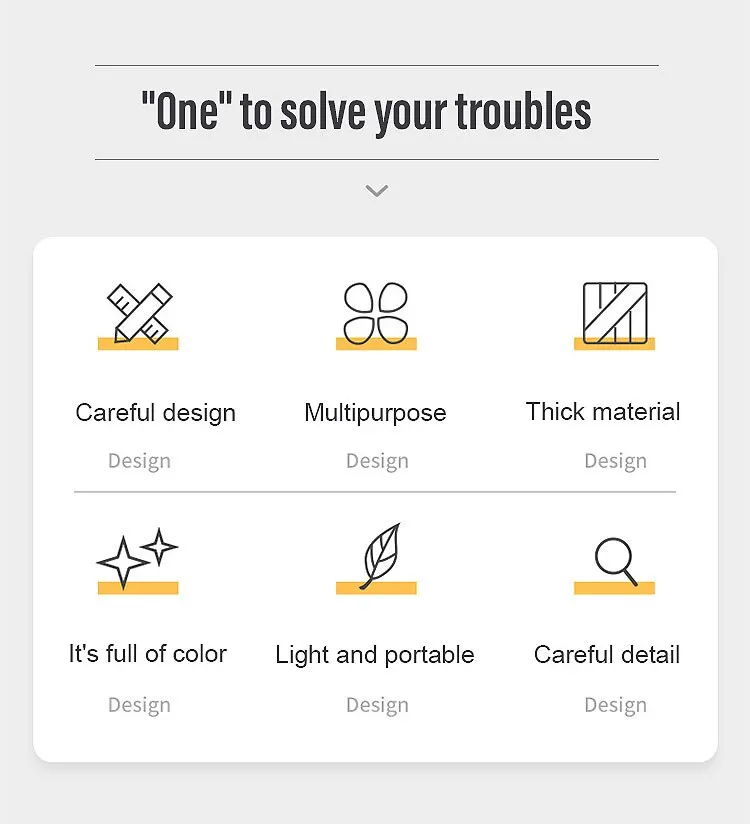 "One" to solve your troubles

Careful design

Design

Multipurpose

Design

Thick material

Design

It's full of color

Design

Light and portable

Design

Careful detail

Design