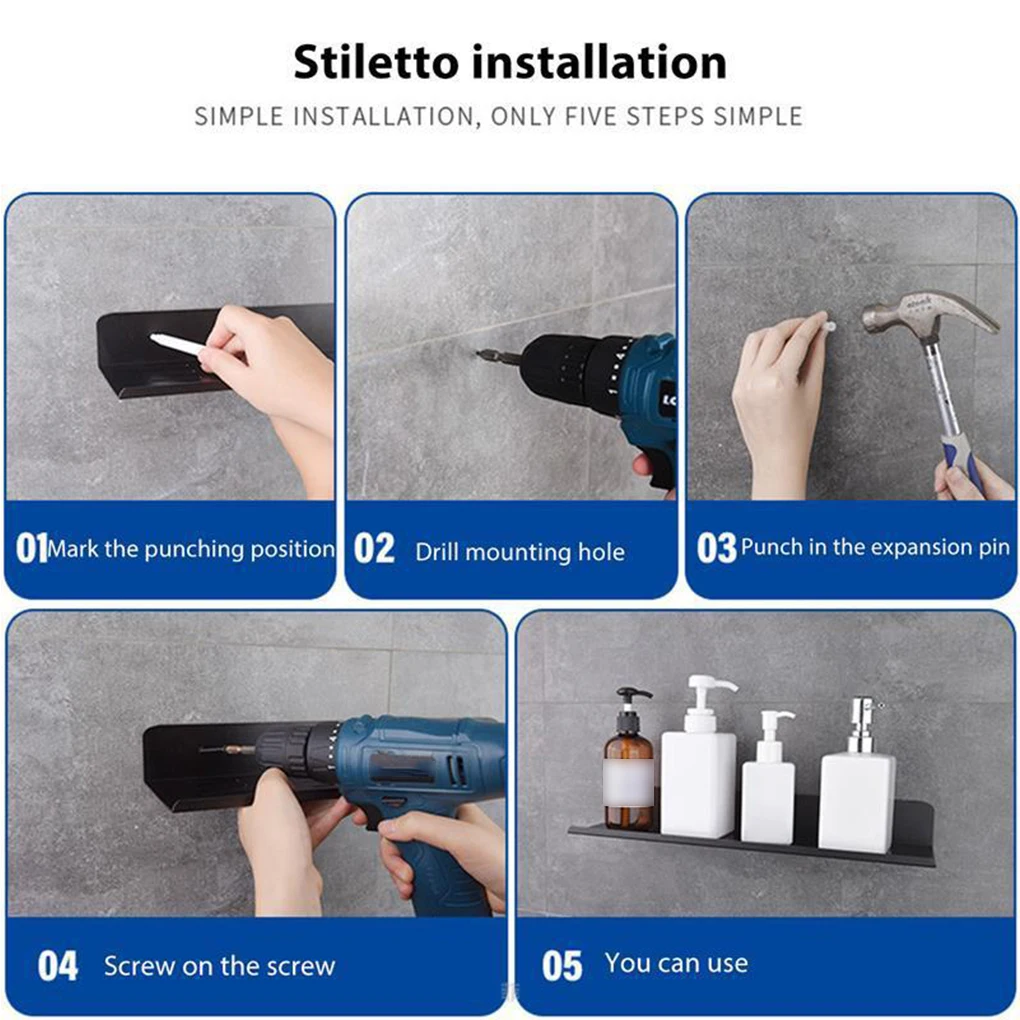 Stiletto installation

SIMPLE INSTALLATION, ONLY FIVE STEPS SIMPLE

01 Mark the punching position

02 Drill mounting hole

03 Punch in the expansion pin

04 Screw on the screw

05 You can use