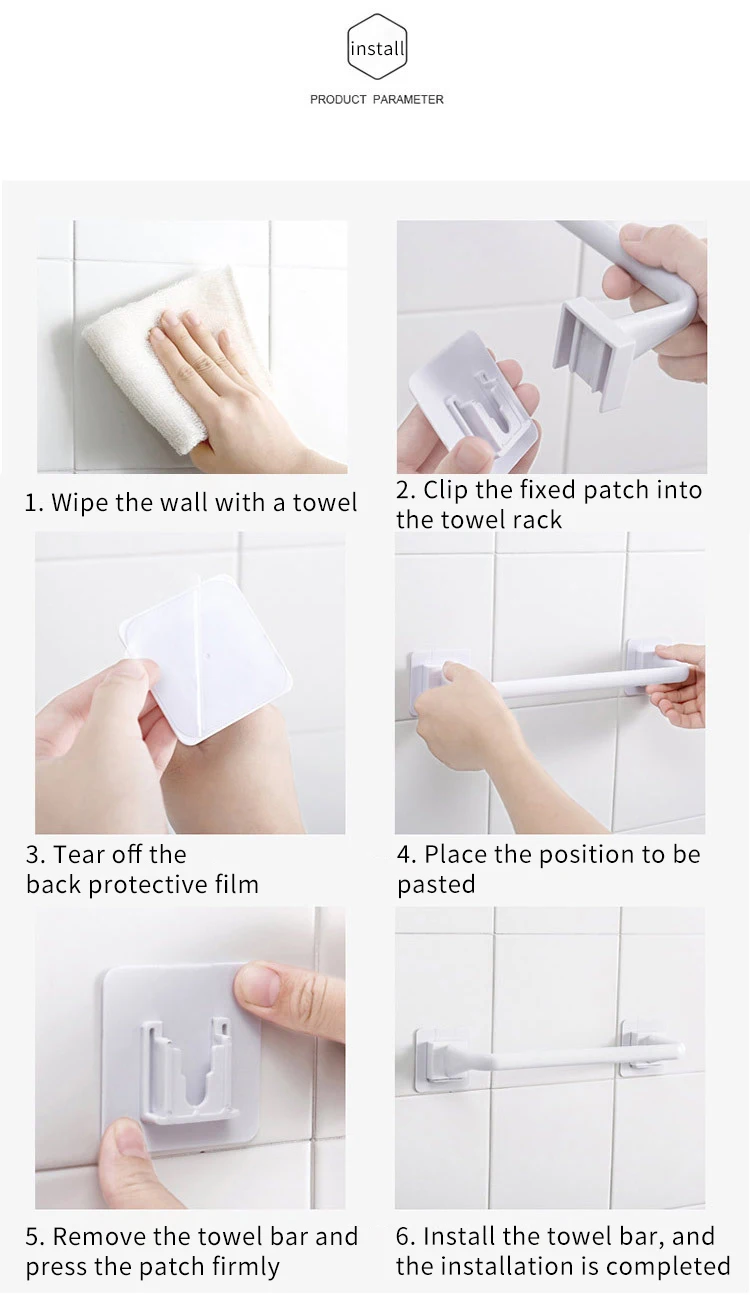 install

PRODUCT PARAMETER

1. Wipe the wall with a towel

2. Clip the fixed patch into the towel rack

3. Tear off the back protective film

4. Place the position to be pasted

5. Remove the towel bar and press the patch firmly

6. Install the towel bar, and the installation is completed