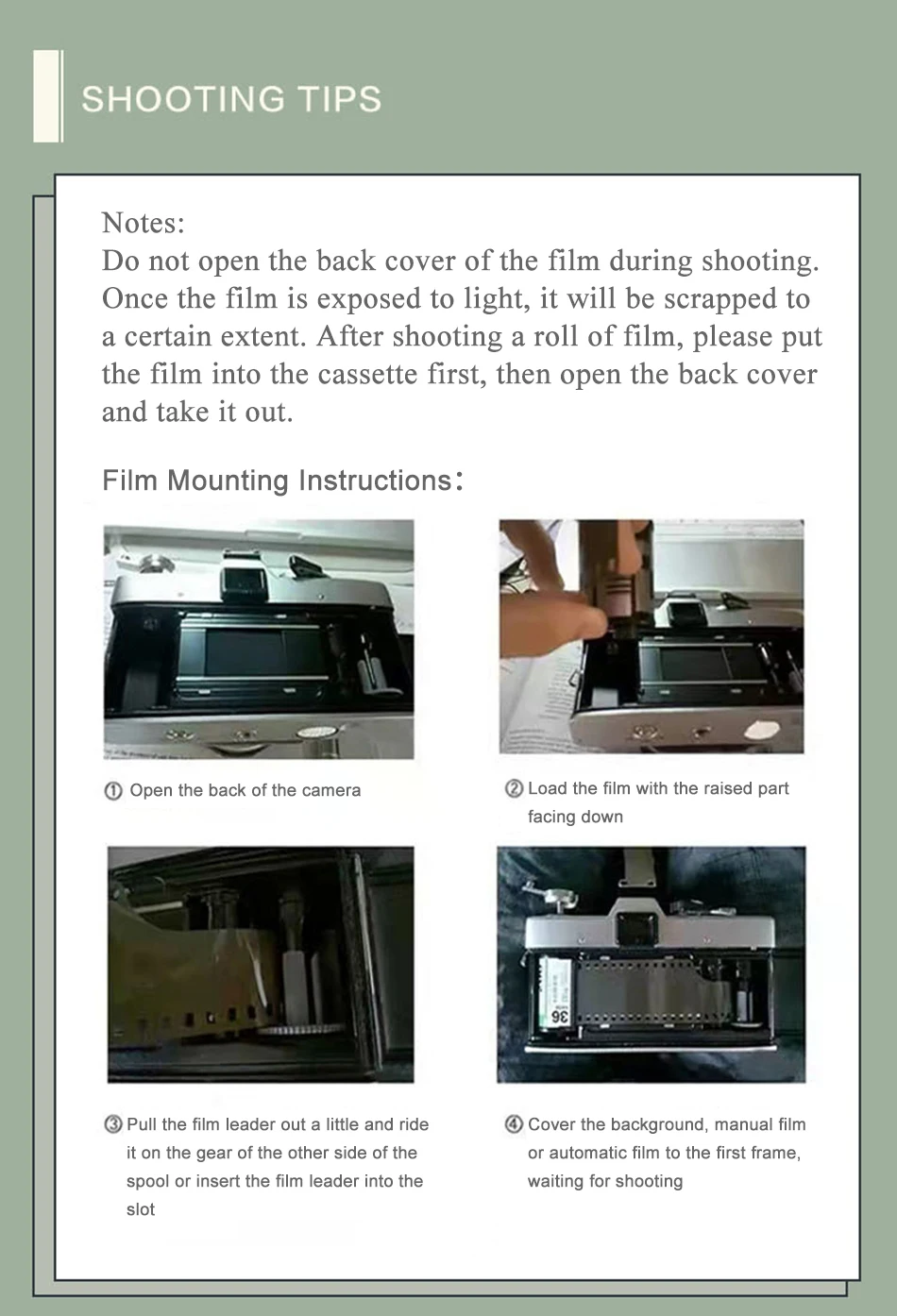 SHOOTING TIPS

Notes:
Do not open the back cover of the film during shooting. Once the film is exposed to light, it will be scrapped to a certain extent. After shooting a roll of film, please put the film into the cassette first, then open the back cover and take it out.

Film Mounting Instructions:

① Open the back of the camera

② Load the film with the raised part facing down

36

③ Pull the film leader out a little and ride it on the gear of the other side of the spool or insert the film leader into the slot

④ Cover the background, manual film or automatic film to the first frame, waiting for shooting