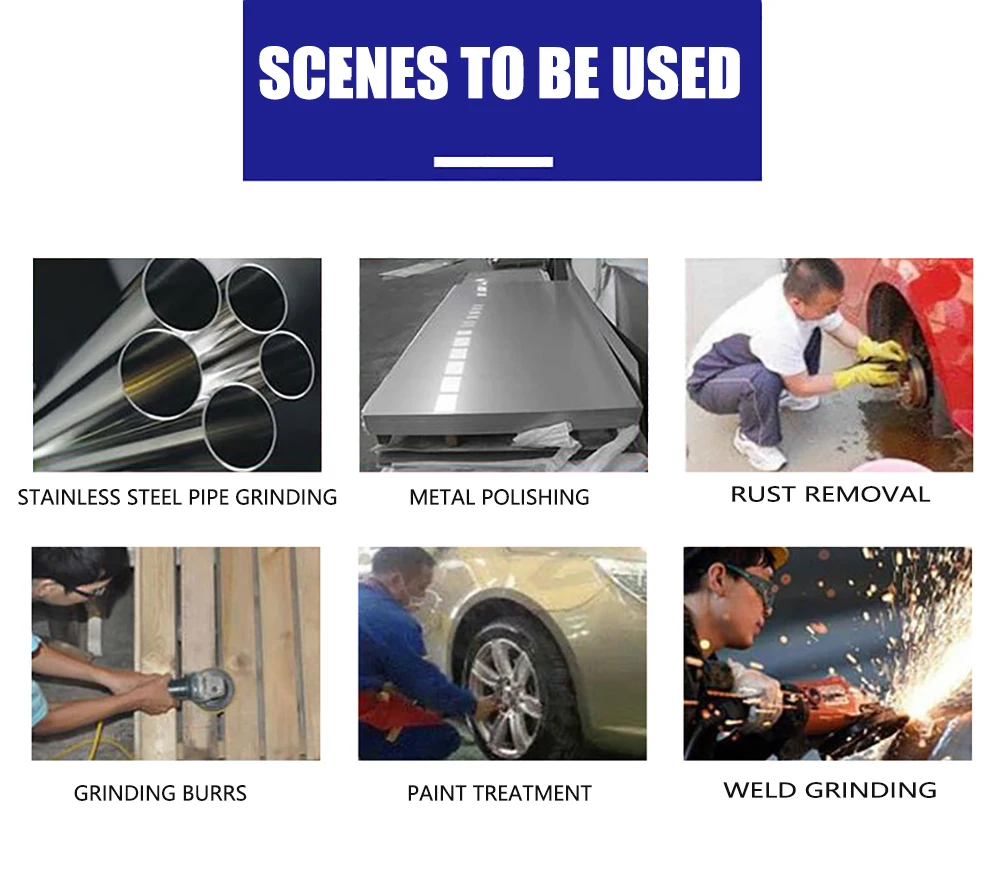 SCENES TO BE USED

STAINLESS STEEL PIPE GRINDING

METAL POLISHING

RUST REMOVAL

GRINDING BURRS

PAINT TREATMENT

WELD GRINDING