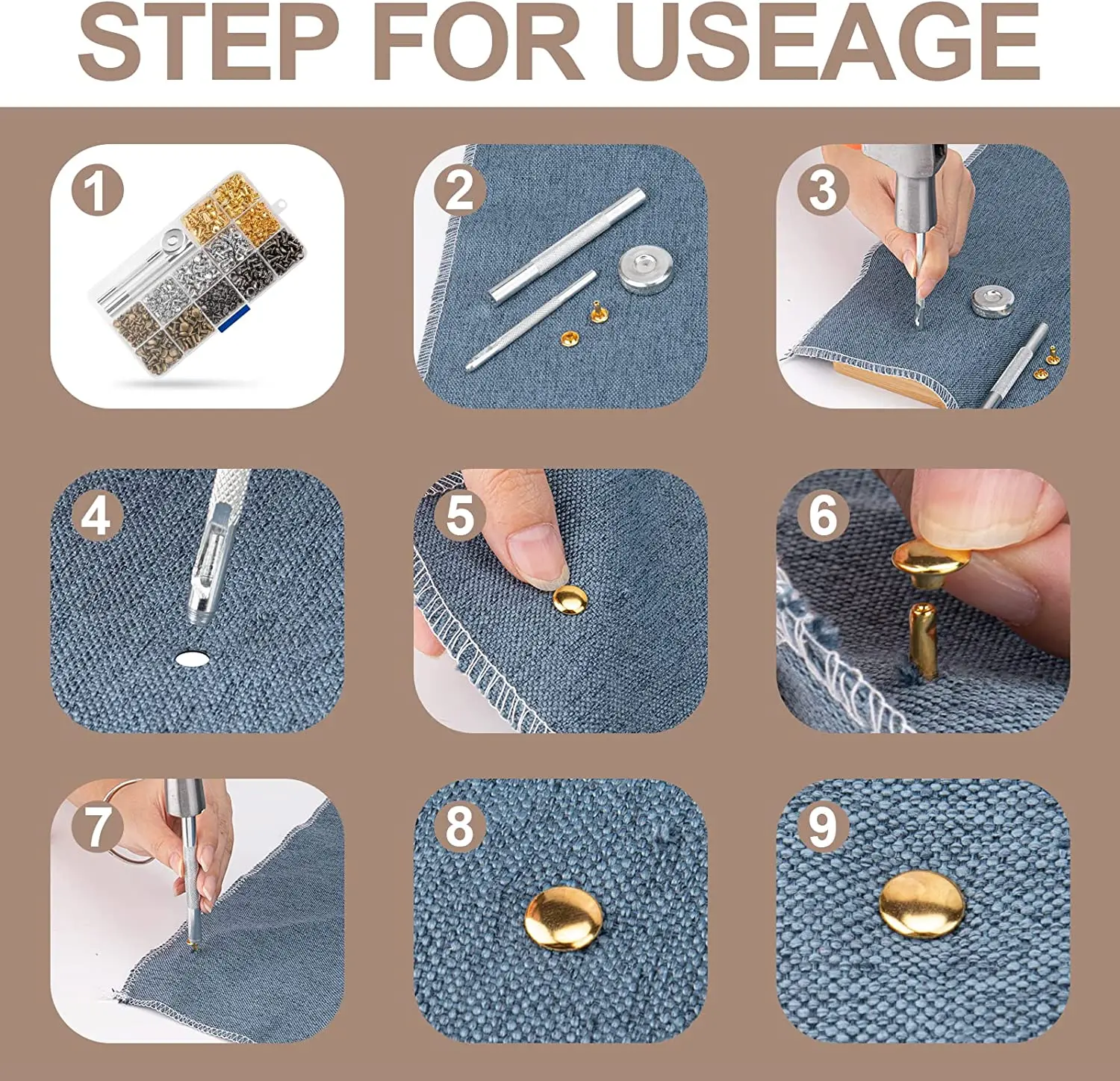 STEP FOR USEAGE

1

2

3

4

5

6

7

8

9