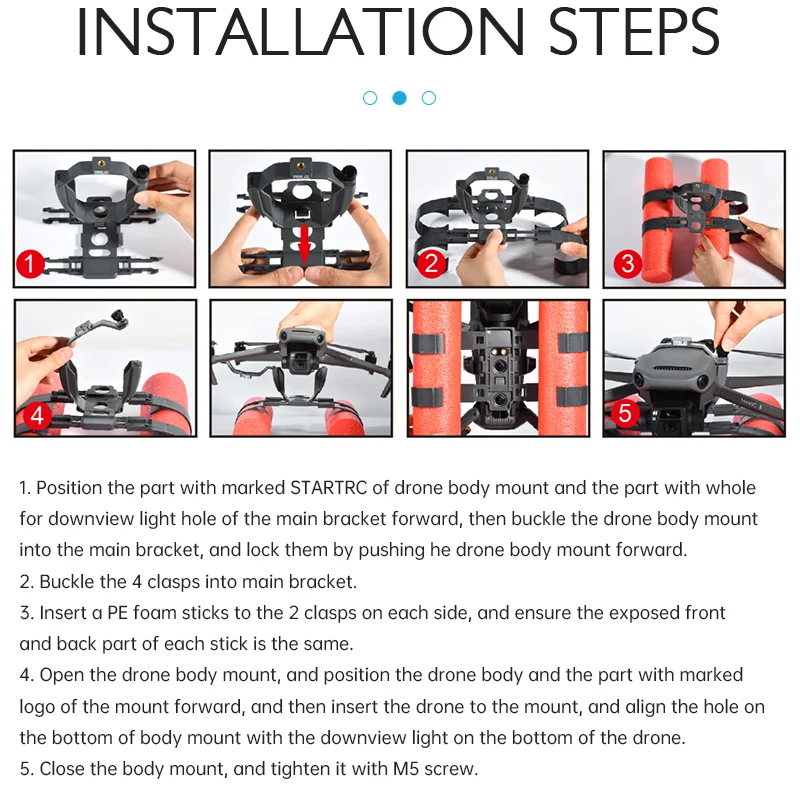 INSTALLATION STEPS

1

2

3

4

5

1. Position the part with marked STARTRC of drone body mount and the part with whole for downview light hole of the main bracket forward, then buckle the drone body mount into the main bracket, and lock them by pushing he drone body mount forward.
2. Buckle the 4 clasps into main bracket.
3. Insert a PE foam sticks to the 2 clasps on each side, and ensure the exposed front and back part of each stick is the same.
4. Open the drone body mount, and position the drone body and the part with marked logo of the mount forward, and then insert the drone to the mount, and align the hole on the bottom of body mount with the downview light on the bottom of the drone.
5. Close the body mount, and tighten it with M5 screw.