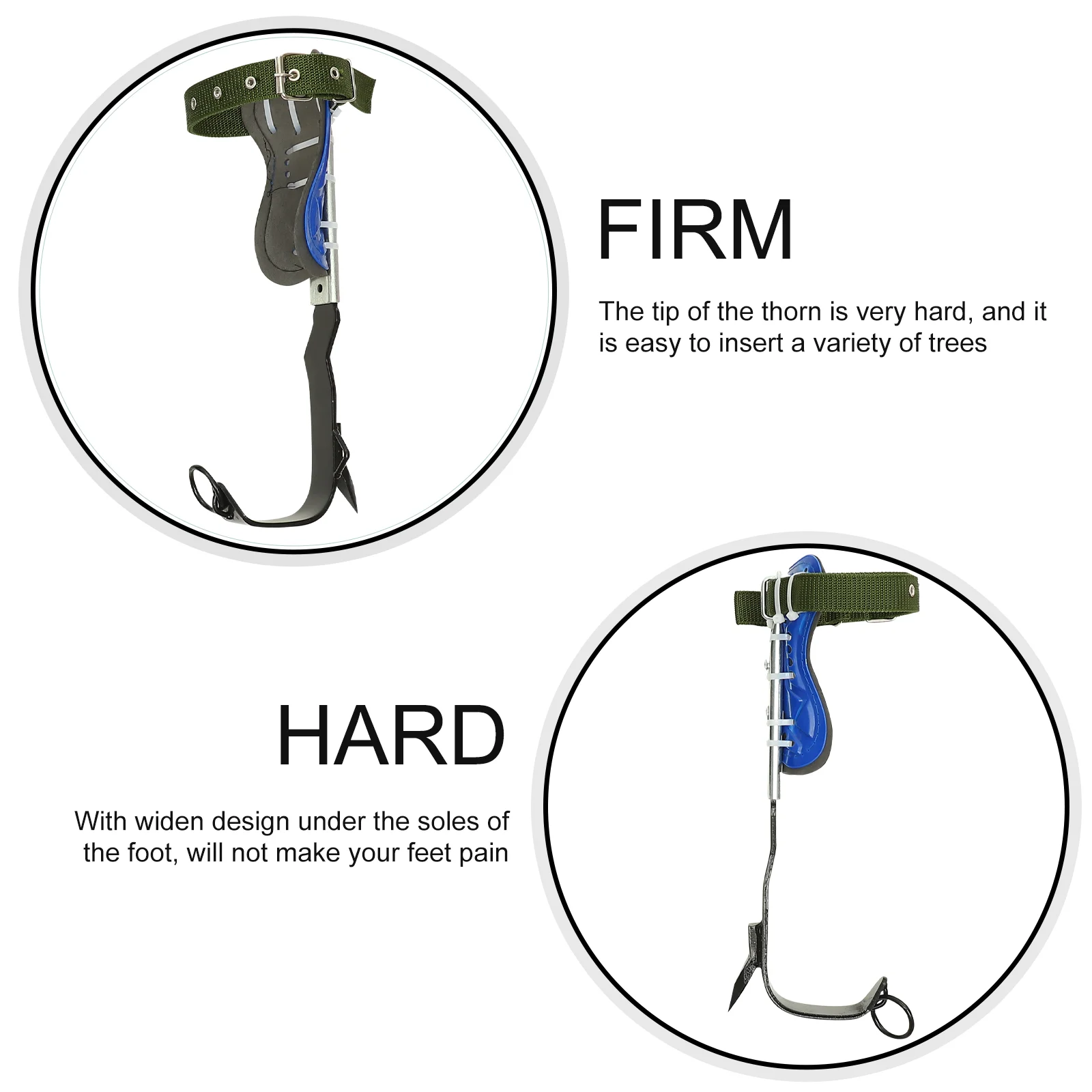 FIRM

The tip of the thorn is very hard, and it is easy to insert a variety of trees

HARD

With widen design under the soles of the foot, will not make your feet pain