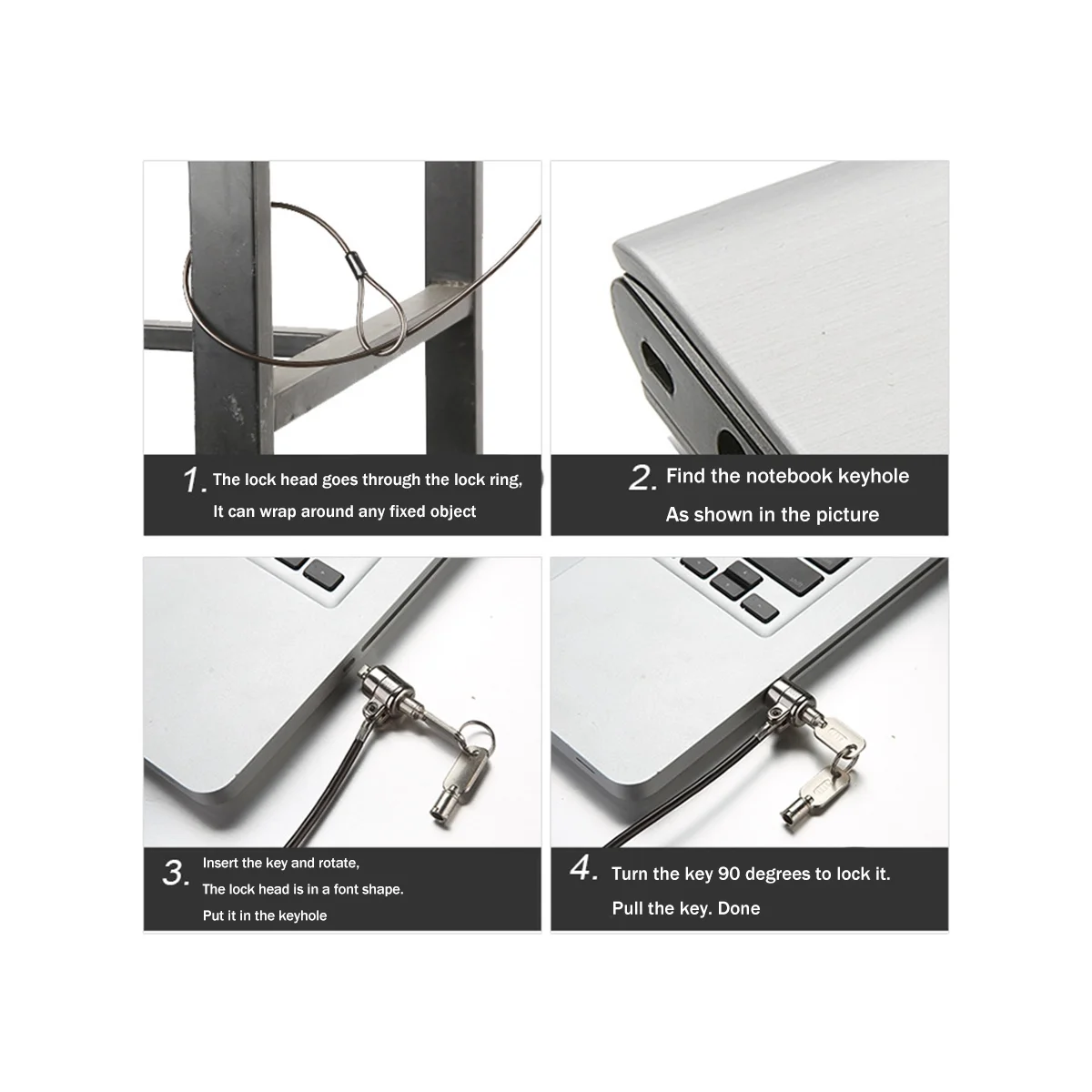 1. The lock head goes through the lock ring,
It can wrap around any fixed object

2. Find the notebook keyhole
As shown in the picture

3. Insert the key and rotate,
The lock head is in a font shape.
Put it in the keyhole

4. Turn the key 90 degrees to lock it.
Pull the key. Done