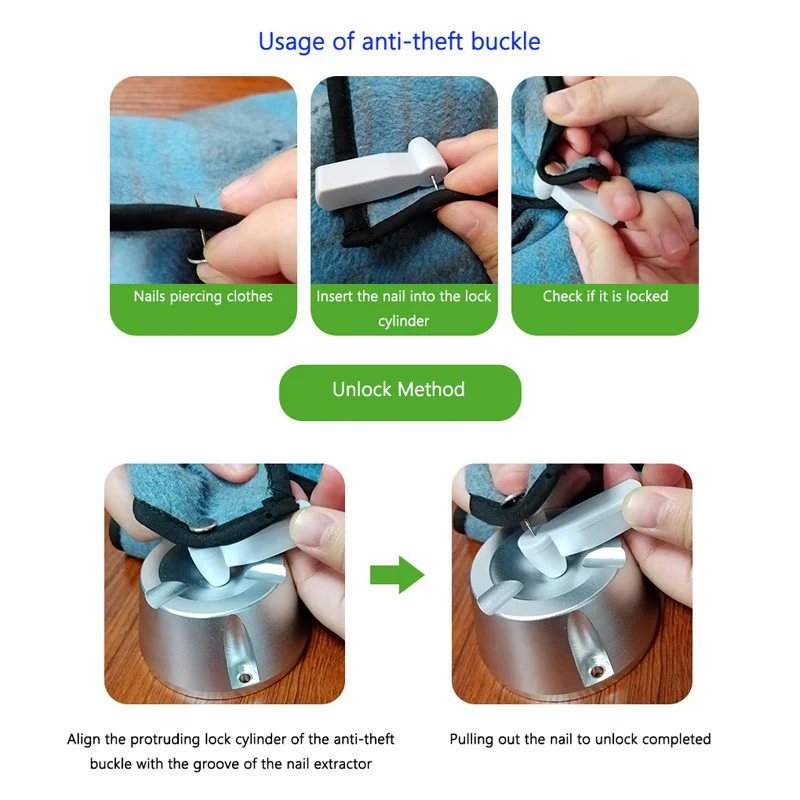 Usage of anti-theft buckle

Nails piercing clothes

Insert the nail into the lock cylinder

Check if it is locked

Unlock Method

Align the protruding lock cylinder of the anti-theft buckle with the groove of the nail extractor

Pulling out the nail to unlock completed