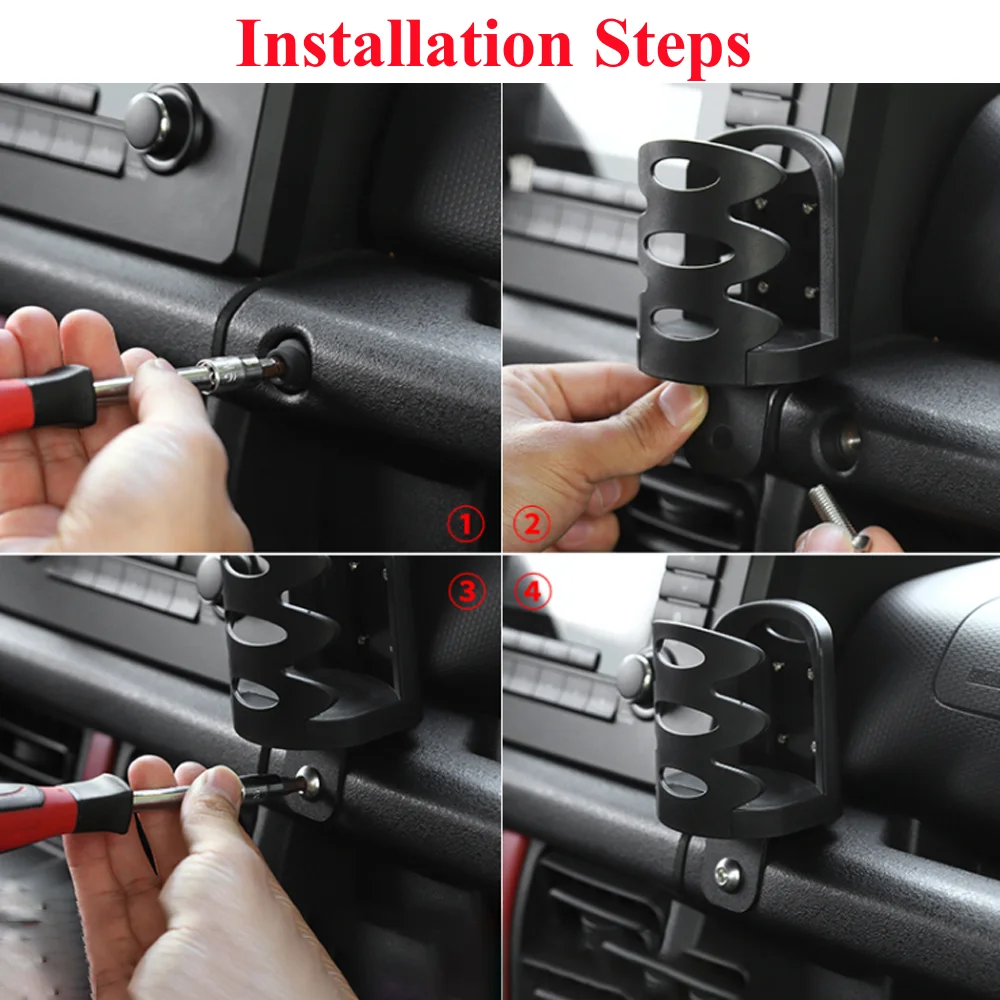 Installation Steps

①

②

③

④