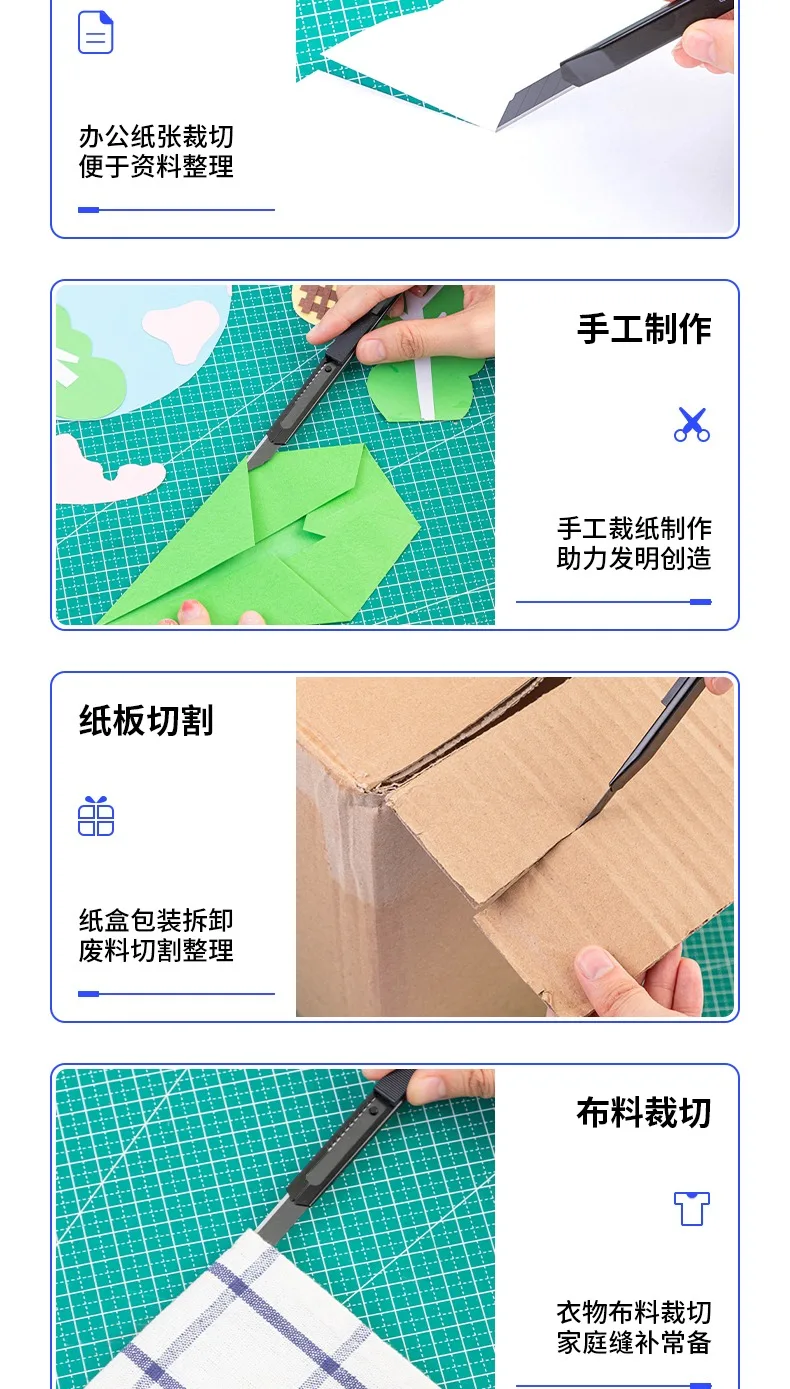 办公纸张裁切
便于资料整理

手工制作

手工裁纸制作
助力发明创造

纸板切割

纸盒包装拆卸
废料切割整理

布料裁切

衣物布料裁切
家庭缝补常备