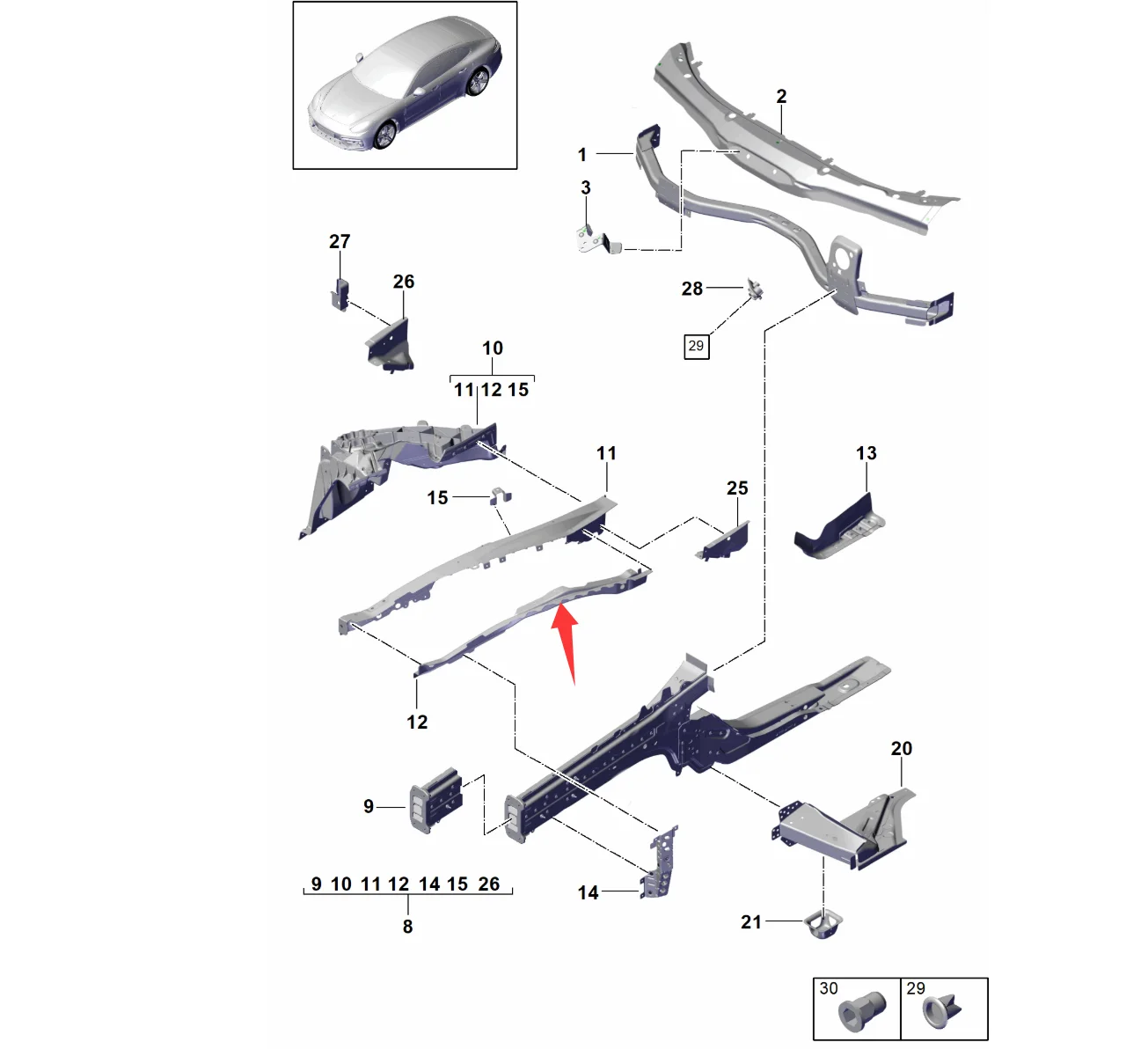 2
1
3
27
26
28
29
10
11 12 15
11
15
25
13
12
20
9
9 10 11 12 14 15 26
8
14
21
30
29