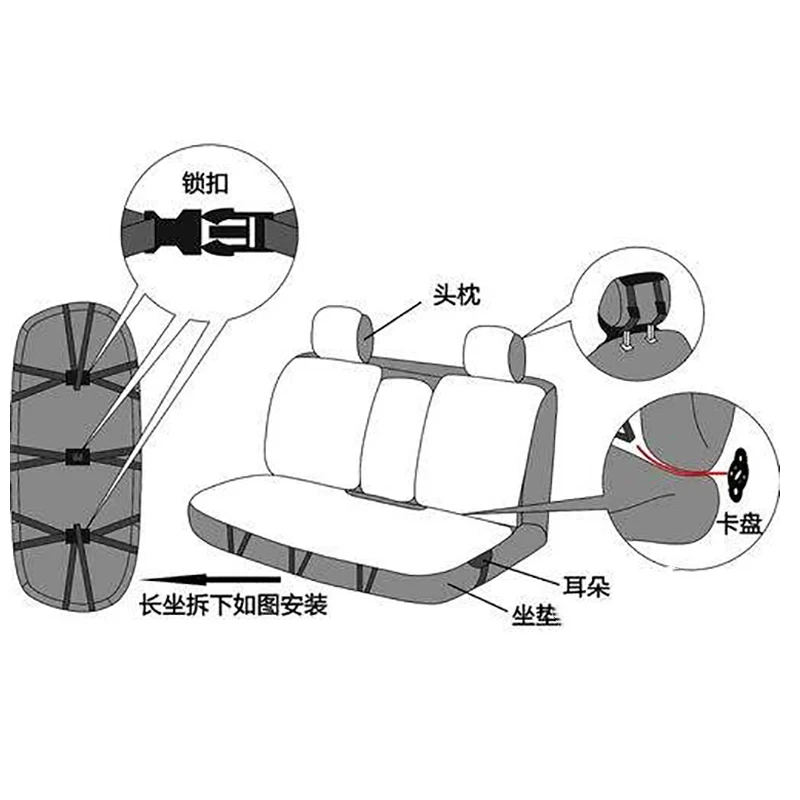 锁扣

头枕

卡盘

耳朵

坐垫

长坐拆下如图安装