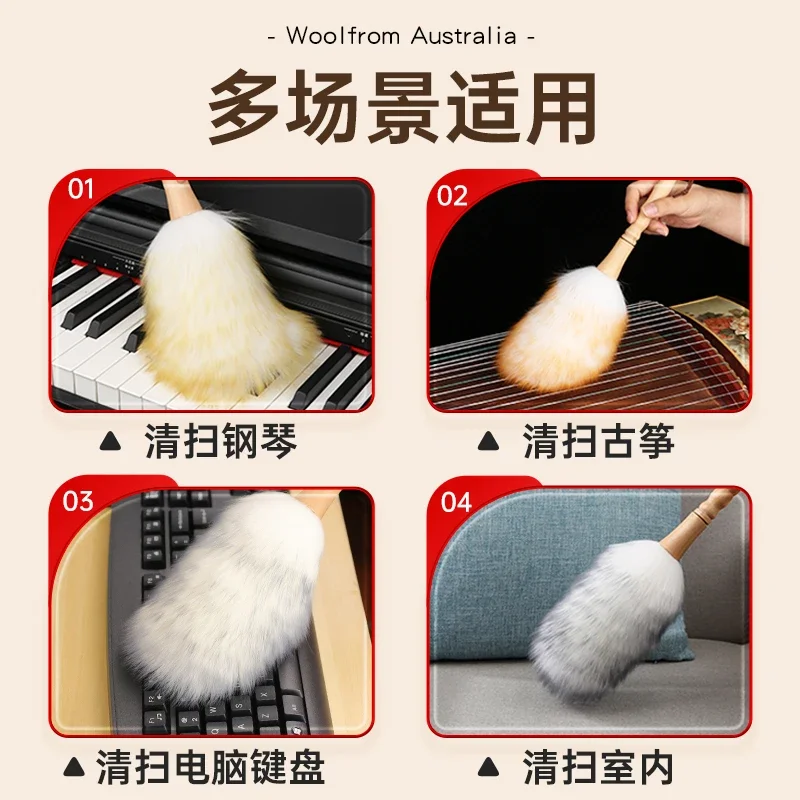 - Woolfrom Australia -

多场景适用

01

▲ 清扫钢琴

02

▲ 清扫古筝

03

▲ 清扫电脑键盘

04

▲ 清扫室内