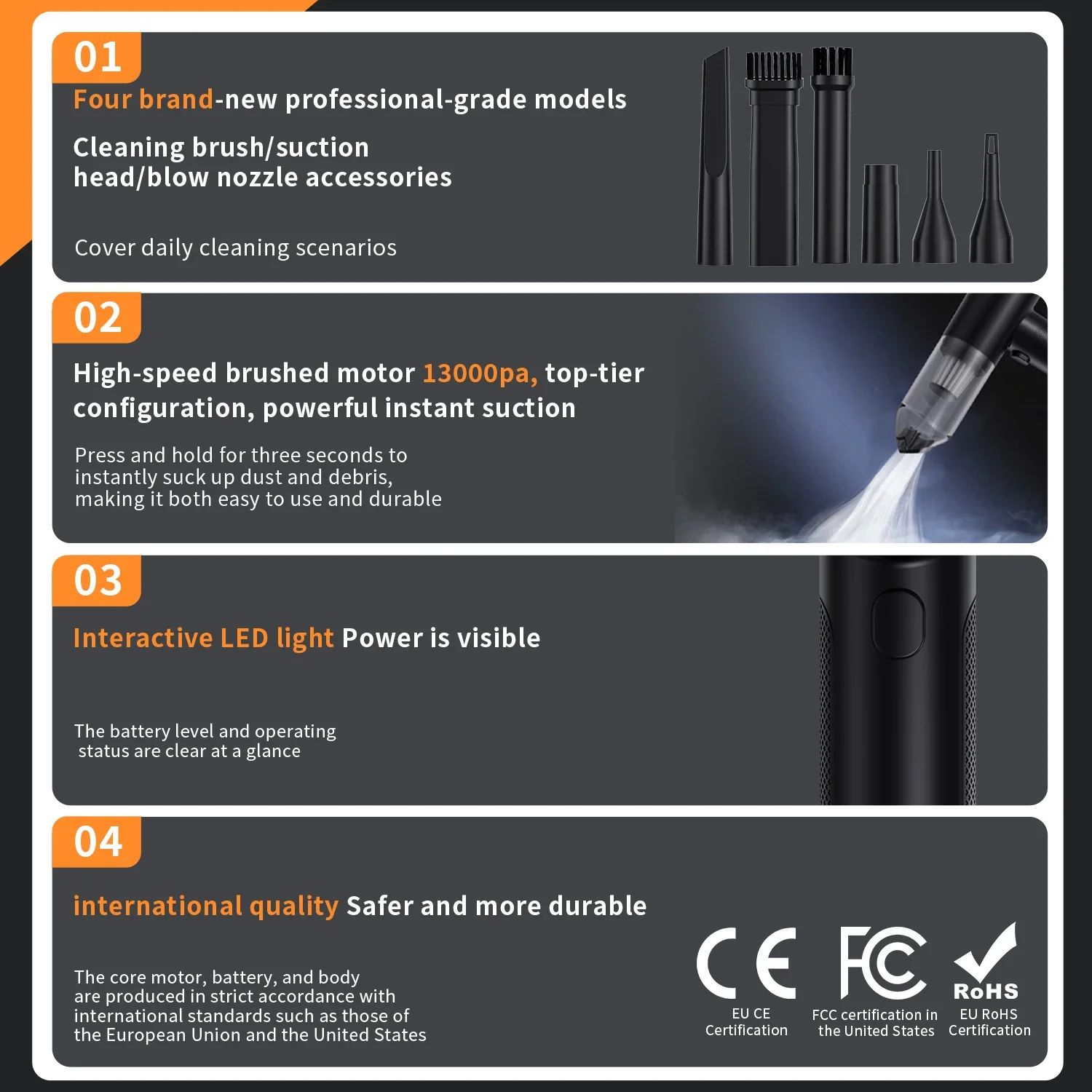 01

Four brand-new professional-grade models

Cleaning brush/suction head/blow nozzle accessories

Cover daily cleaning scenarios

02

High-speed brushed motor 13000pa, top-tier configuration, powerful instant suction

Press and hold for three seconds to instantly suck up dust and debris, making it both easy to use and durable

03

Interactive LED light Power is visible

The battery level and operating status are clear at a glance

04

international quality Safer and more durable

The core motor, battery, and body are produced in strict accordance with international standards such as those of the European Union and the United States

CE
EU CE Certification

FC
FCC certification in the United States

RoHS
EU RoHS Certification