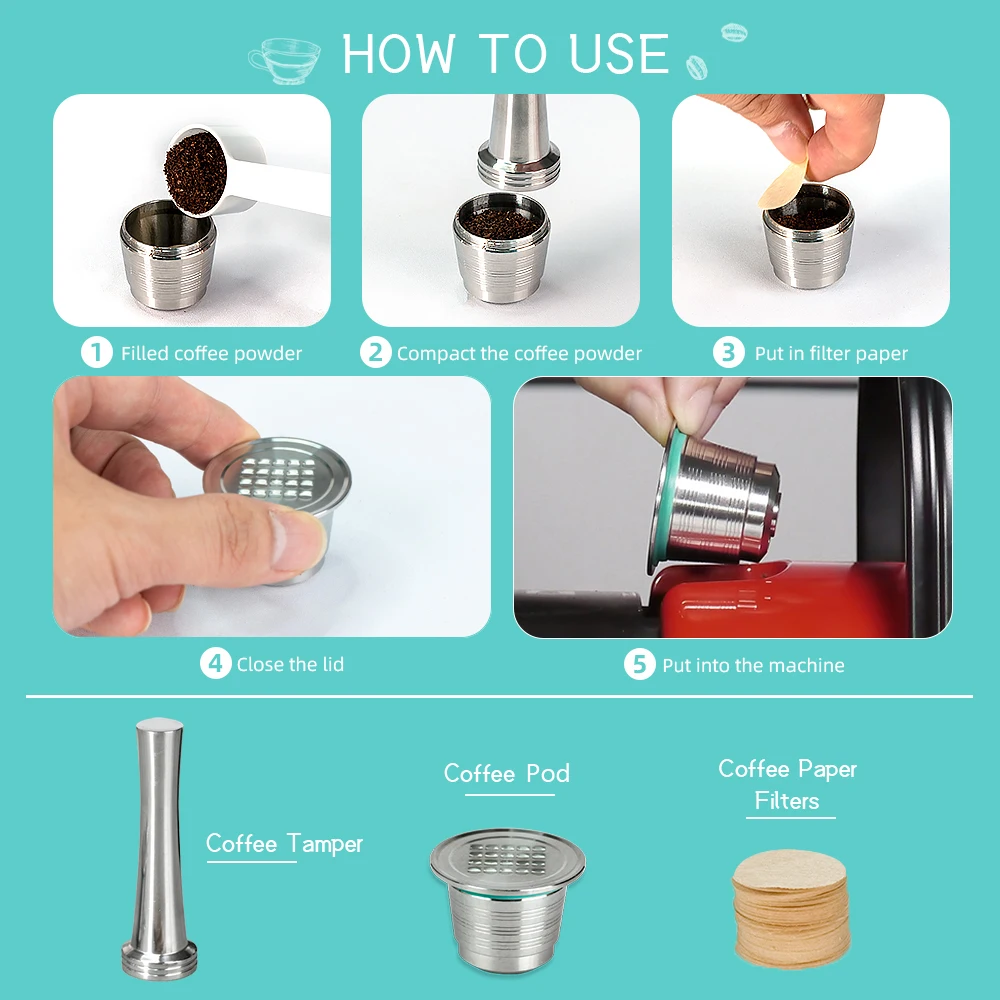 HOW TO USE

1 Filled coffee powder

2 Compact the coffee powder

3 Put in filter paper

4 Close the lid

5 Put into the machine

Coffee Tamper

Coffee Pod

Coffee Paper Filters