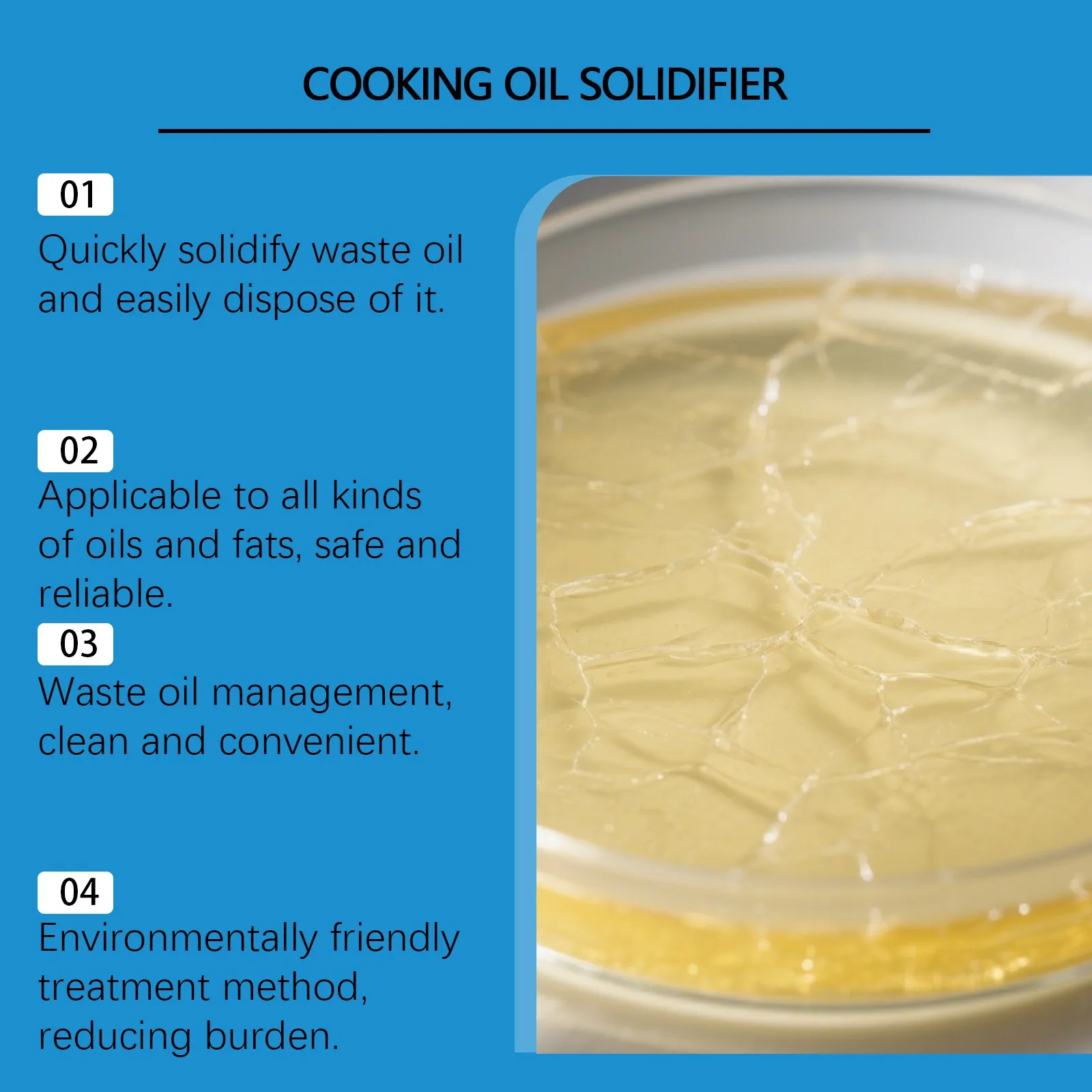 COOKING OIL SOLIDIFIER

01
Quickly solidify waste oil and easily dispose of it.

02
Applicable to all kinds of oils and fats, safe and reliable.

03
Waste oil management, clean and convenient.

04
Environmentally friendly treatment method, reducing burden.