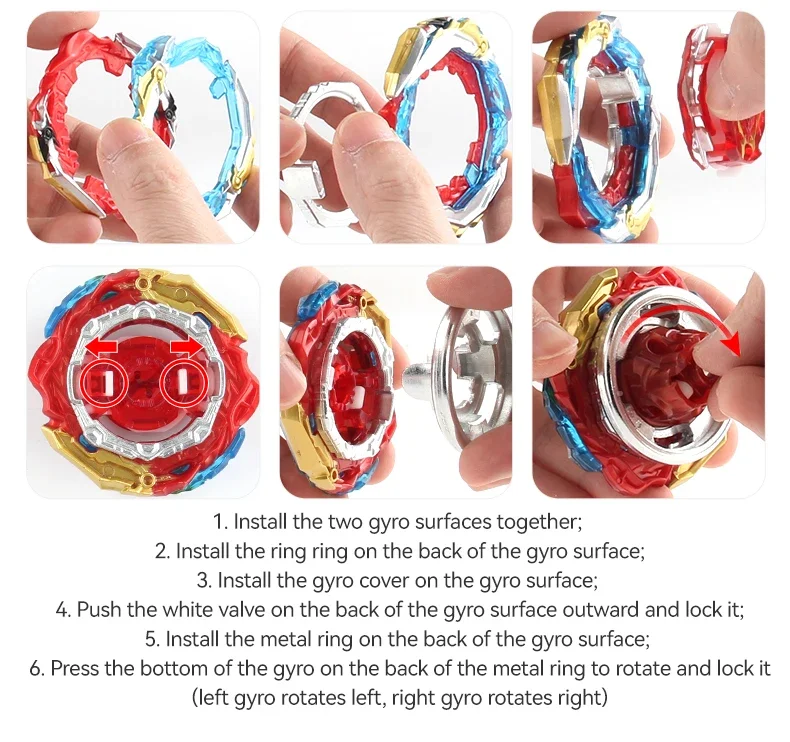 1. Install the two gyro surfaces together;
2. Install the ring ring on the back of the gyro surface;
3. Install the gyro cover on the gyro surface;
4. Push the white valve on the back of the gyro surface outward and lock it;
5. Install the metal ring on the back of the gyro surface;
6. Press the bottom of the gyro on the back of the metal ring to rotate and lock it (left gyro rotates left, right gyro rotates right)