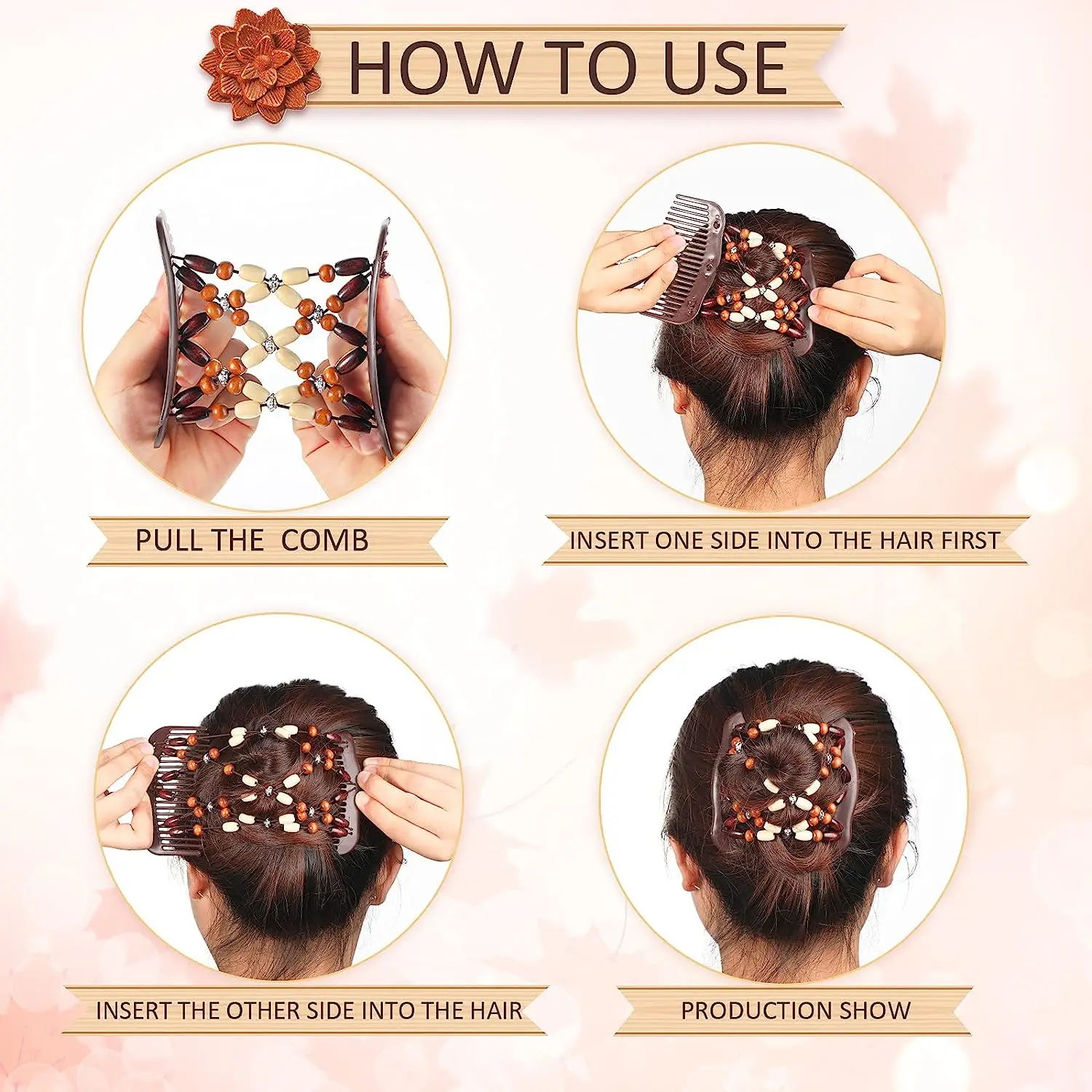 HOW TO USE

PULL THE  COMB

INSERT ONE SIDE INTO THE HAIR FIRST

INSERT THE OTHER SIDE INTO THE HAIR

PRODUCTION SHOW