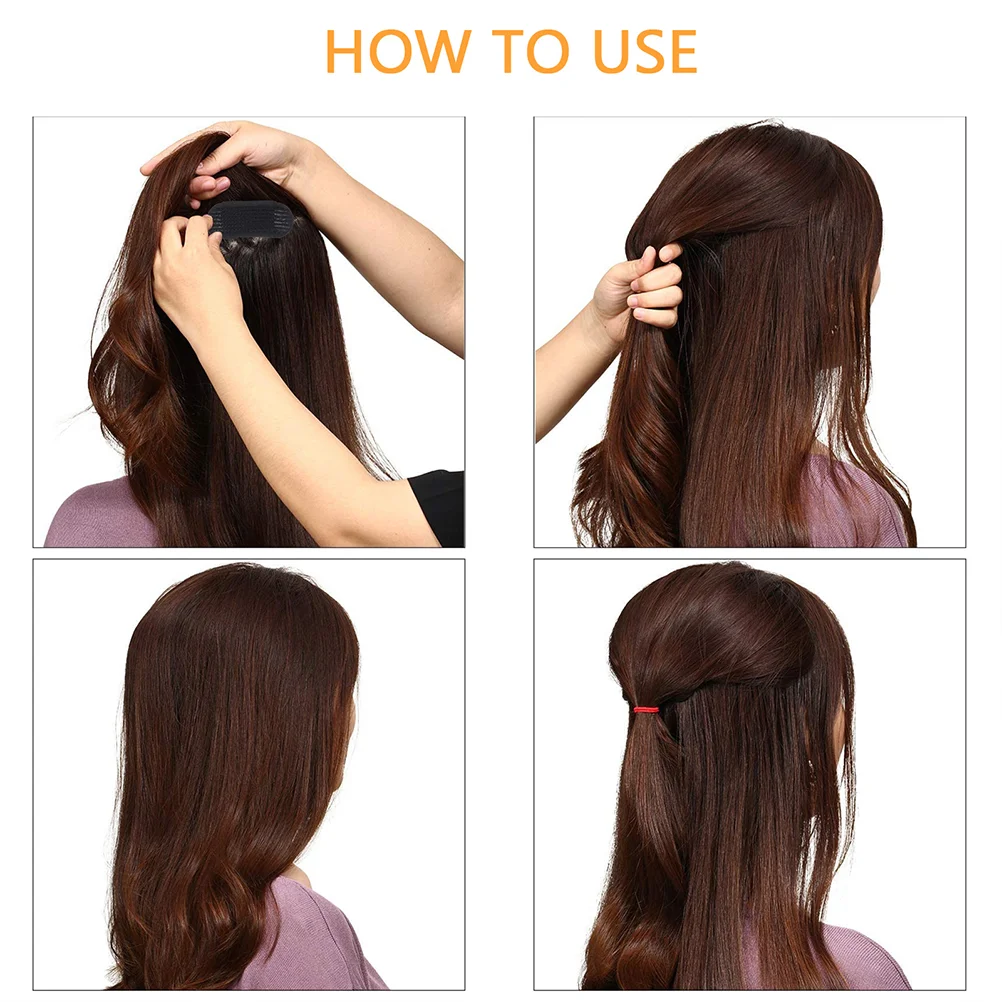 HOW TO USE