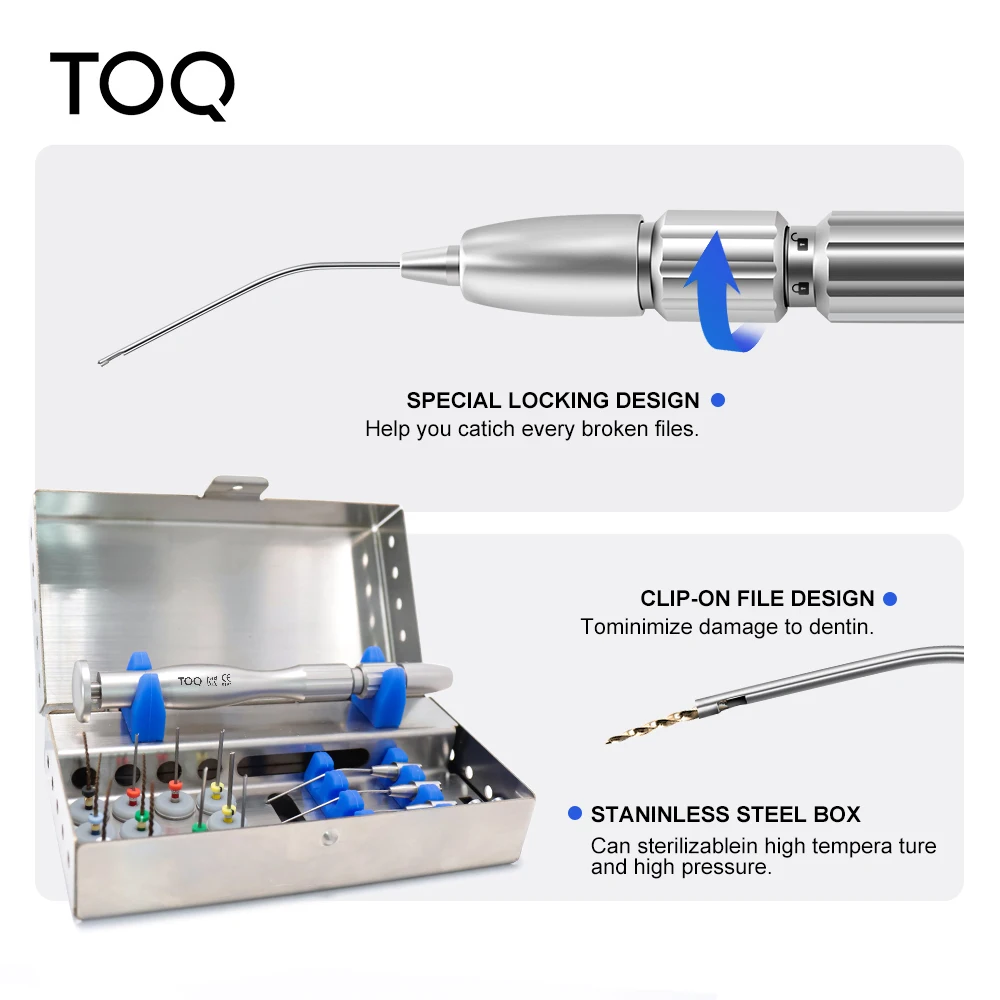 TOQ

SPECIAL LOCKING DESIGN
Help you catich every broken files.

CLIP-ON FILE DESIGN
Tominimize damage to dentin.

TOQ

STANINLESS STEEL BOX
Can sterilizablein high tempera ture and high pressure.