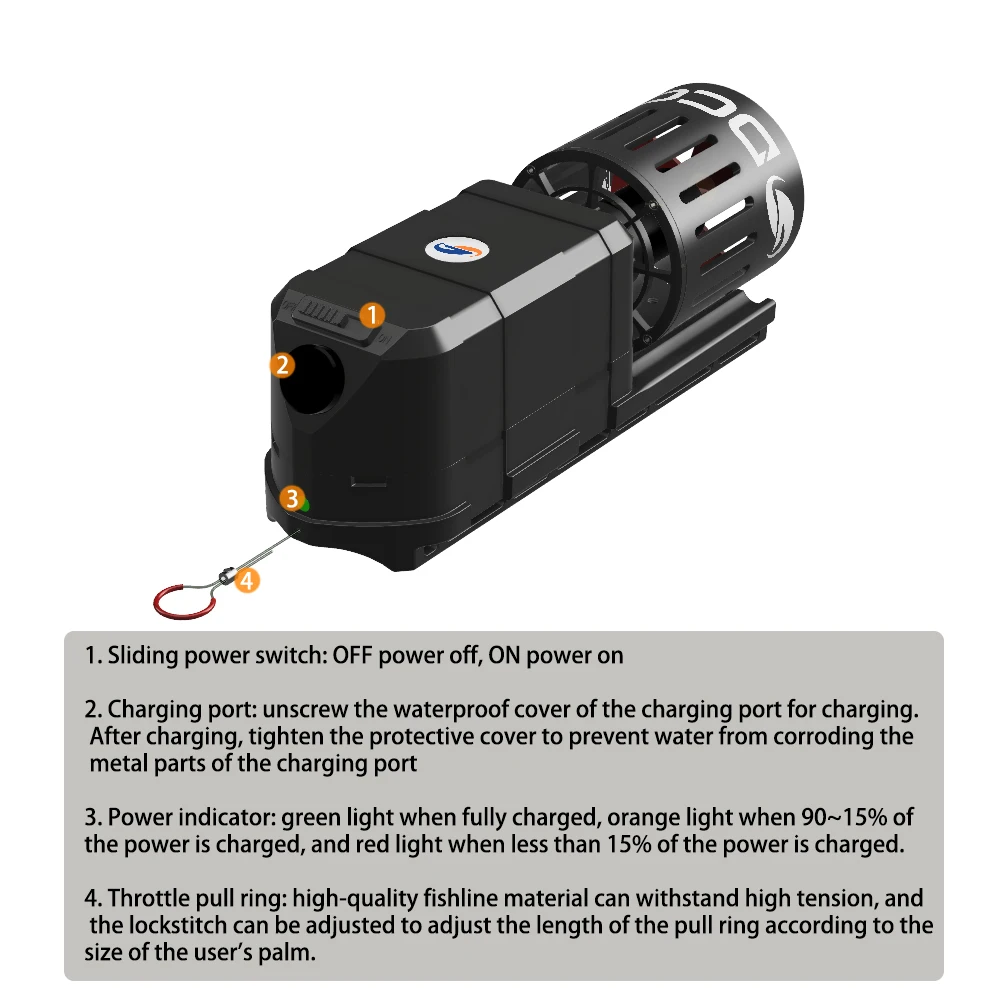 1

2

3

4

1. Sliding power switch: OFF power off, ON power on

2. Charging port: unscrew the waterproof cover of the charging port for charging. After charging, tighten the protective cover to prevent water from corroding the metal parts of the charging port

3. Power indicator: green light when fully charged, orange light when 90~15% of the power is charged, and red light when less than 15% of the power is charged.

4. Throttle pull ring: high-quality fishline material can withstand high tension, and the lockstitch can be adjusted to adjust the length of the pull ring according to the size of the user's palm.