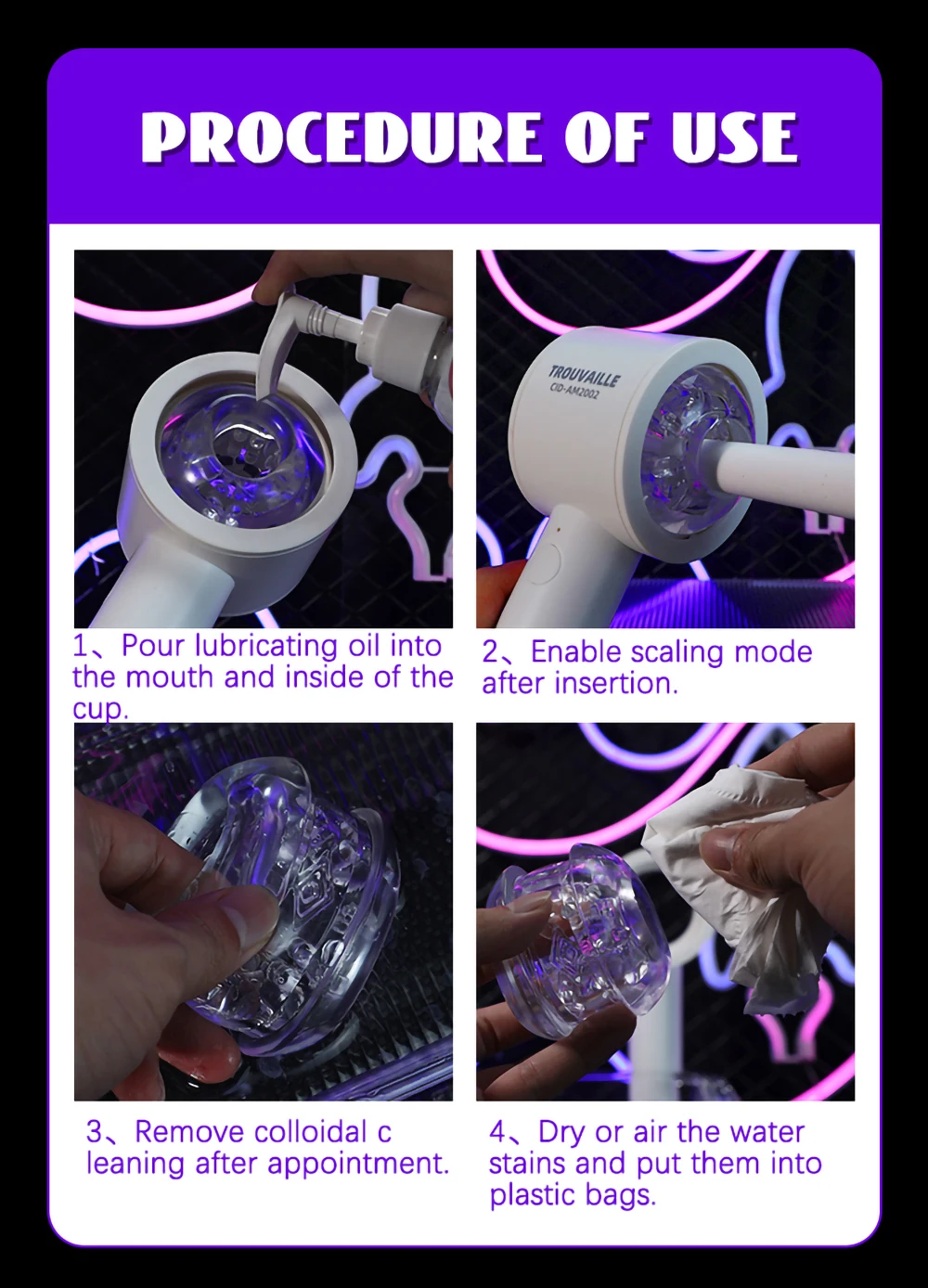 PROCEDURE OF USE

TROUVAILLE
CID-AM2002

1、Pour lubricating oil into the mouth and inside of the cup.

2、Enable scaling mode after insertion.

3、Remove colloidal c leaning after appointment.

4、Dry or air the water stains and put them into plastic bags.