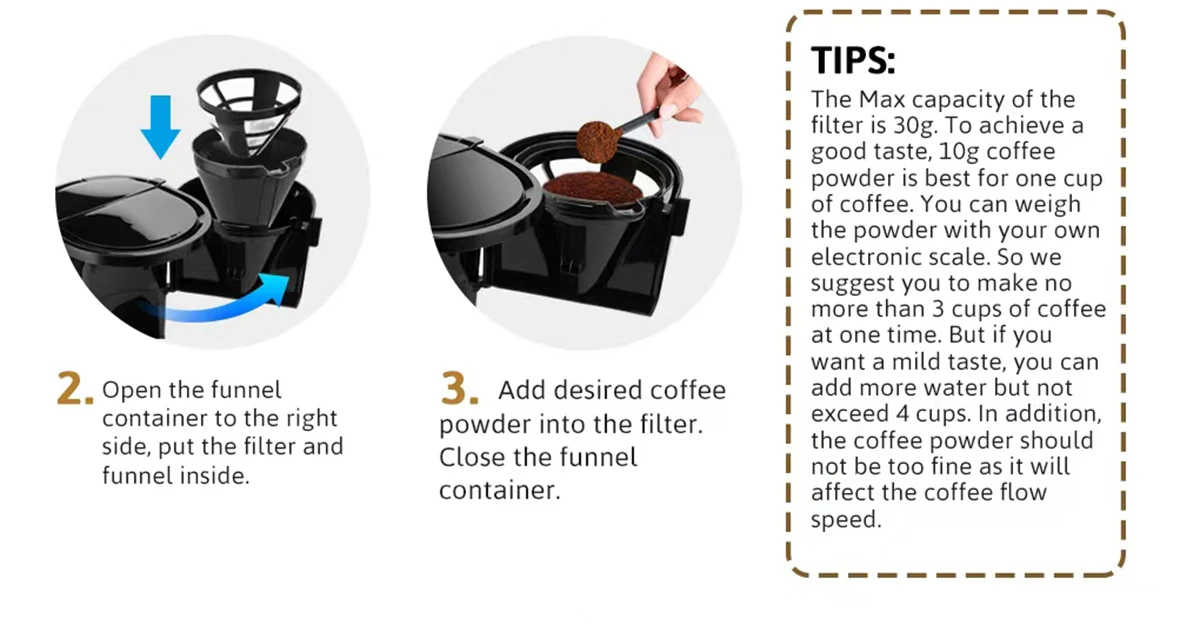 2. Open the funnel container to the right side, put the filter and funnel inside.

3. Add desired coffee powder into the filter. Close the funnel container.

TIPS:
The Max capacity of the filter is 30g. To achieve a good taste, 10g coffee powder is best for one cup of coffee. You can weigh the powder with your own electronic scale. So we suggest you to make no more than 3 cups of coffee at one time. But if you want a mild taste, you can add more water but not exceed 4 cups. In addition, the coffee powder should not be too fine as it will affect the coffee flow speed.