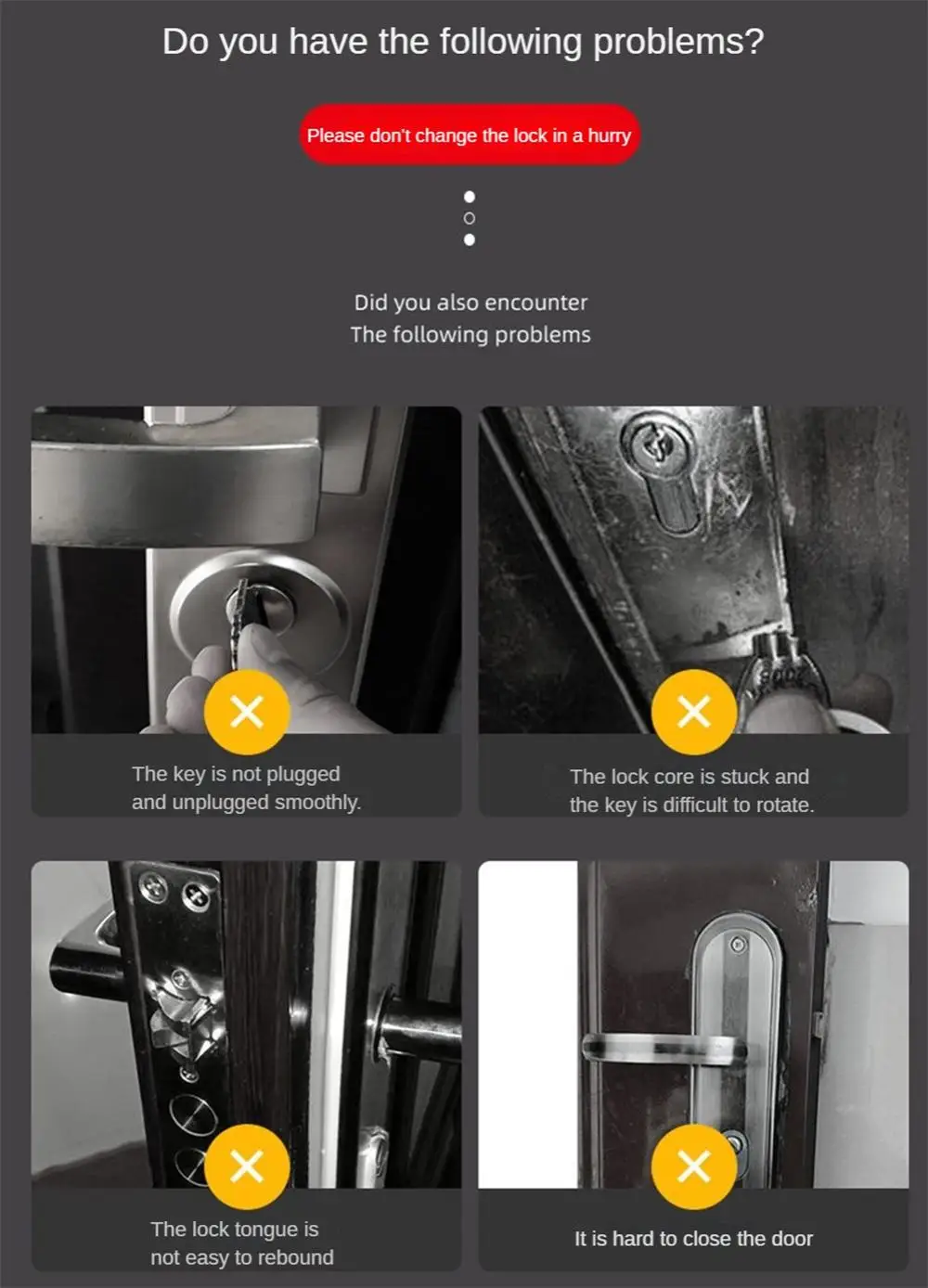 Do you have the following problems?

Please don't change the lock in a hurry

Did you also encounter
The following problems

The key is not plugged and unplugged smoothly.

The lock core is stuck and the key is difficult to rotate.

The lock tongue is not easy to rebound

It is hard to close the door