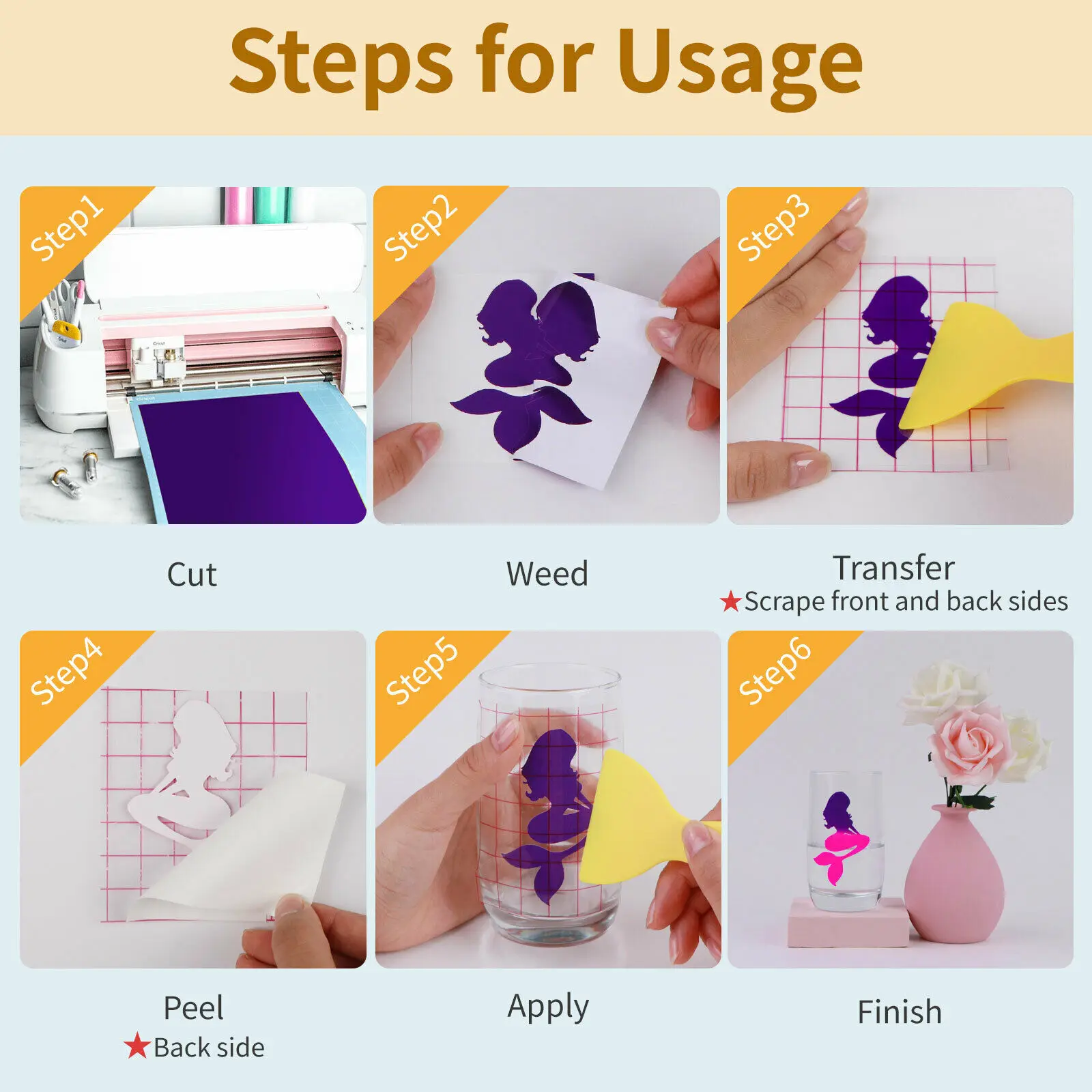 Steps for Usage

Step1

Cut

Step2

Weed

Step3

Transfer
★Scrape front and back sides

Step4

Peel
★Back side

Step5

Apply

Step6

Finish