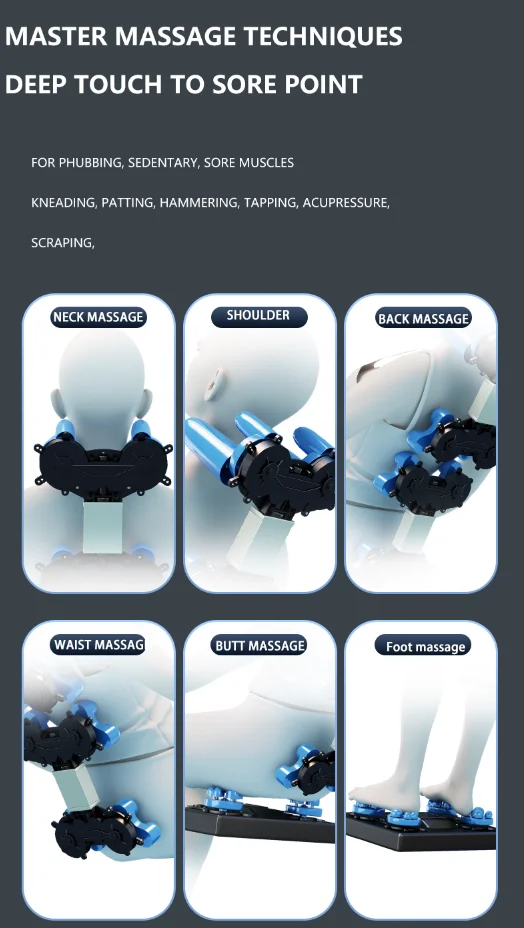 MASTER MASSAGE TECHNIQUES
DEEP TOUCH TO SORE POINT

FOR PHUBBING, SEDENTARY, SORE MUSCLES

KNEADING, PATTING, HAMMERING, TAPPING, ACUPRESSURE,

SCRAPING,

NECK MASSAGE

SHOULDER

BACK MASSAGE

WAIST MASSAG

BUTT MASSAGE

Foot massage