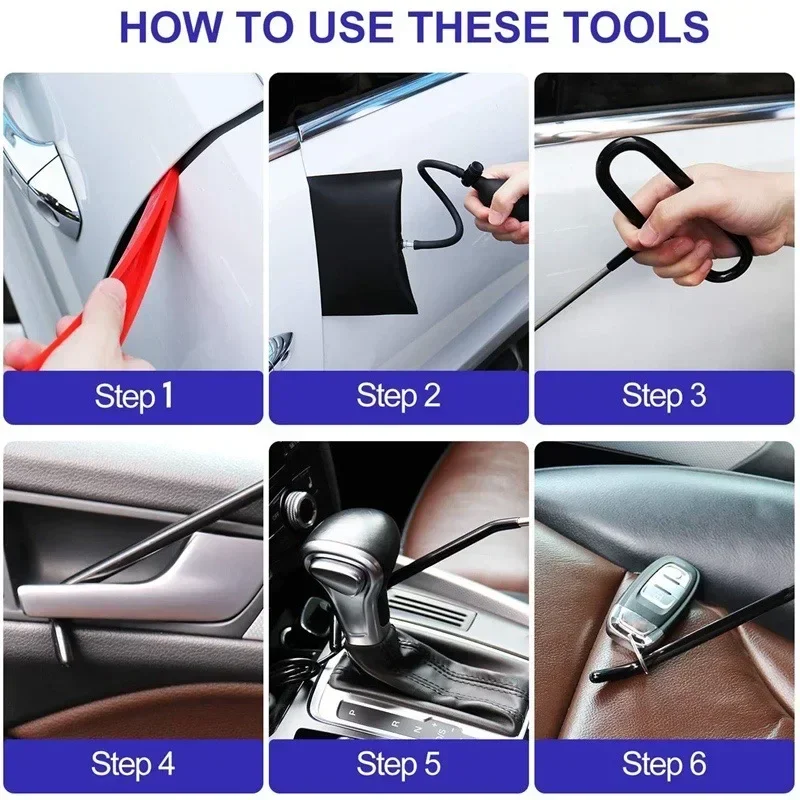 HOW TO USE THESE TOOLS

Step 1

Step 2

Step 3

Step 4

Step 5

Step 6