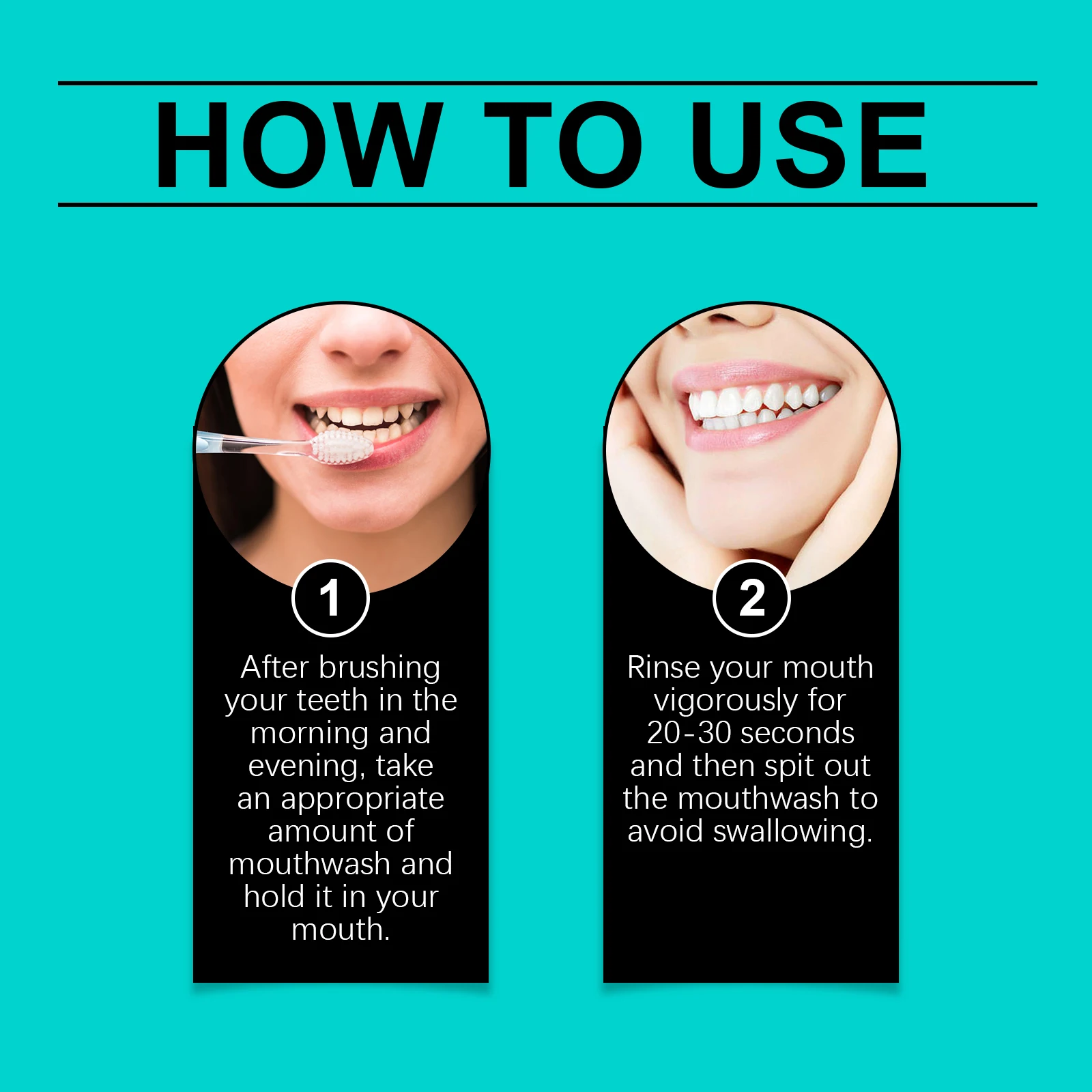 HOW TO USE

1

After brushing your teeth in the morning and evening, take an appropriate amount of mouthwash and hold it in your mouth.

2

Rinse your mouth vigorously for 20-30 seconds and then spit out the mouthwash to avoid swallowing.